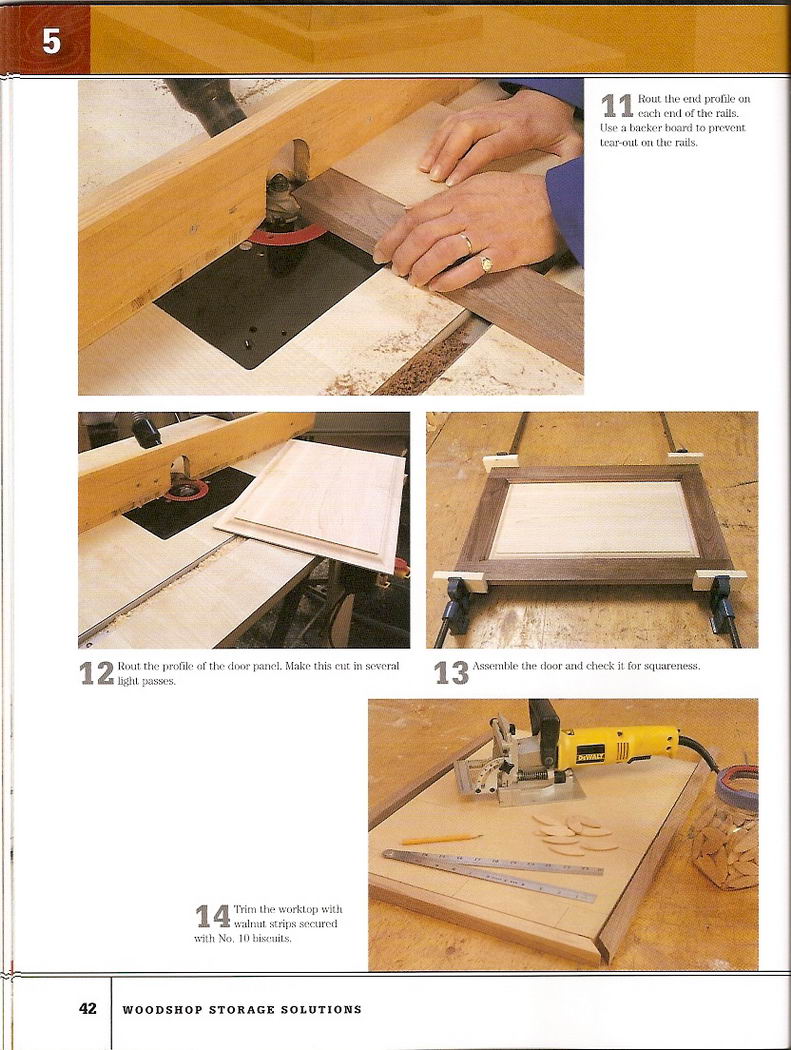 5

11 Rout the end profile on each end of the rails. Use a backer board to prevent tear-out on the rails.

12 Rout the profile of the door panel. Make this cut in several light passes.

13 Assemble the door and check it for squareness.

DEWALT

14 Trim the worktop with walnut strips secured with No. 10 biscuits.

42 WOODSHOP STORAGE SOLUTIONS