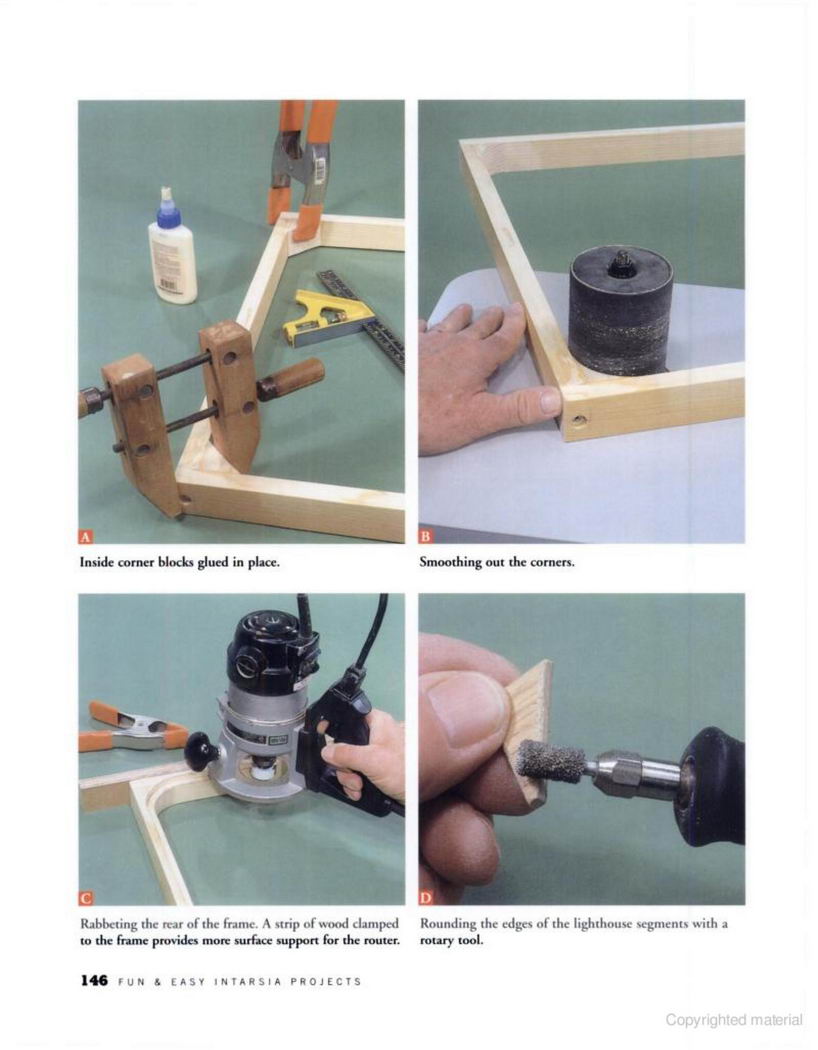 A

Inside corner blocks glued in place.

B

Smoothing out the corners.

C

Rabbeting the rear of the frame. A strip of wood clamped to the frame provides more surface support for the router.

D

Rounding the edges of the lighthouse segments with a rotary tool.

146 FUN & EASY INTARSIA PROJECTS

Copyrighted material