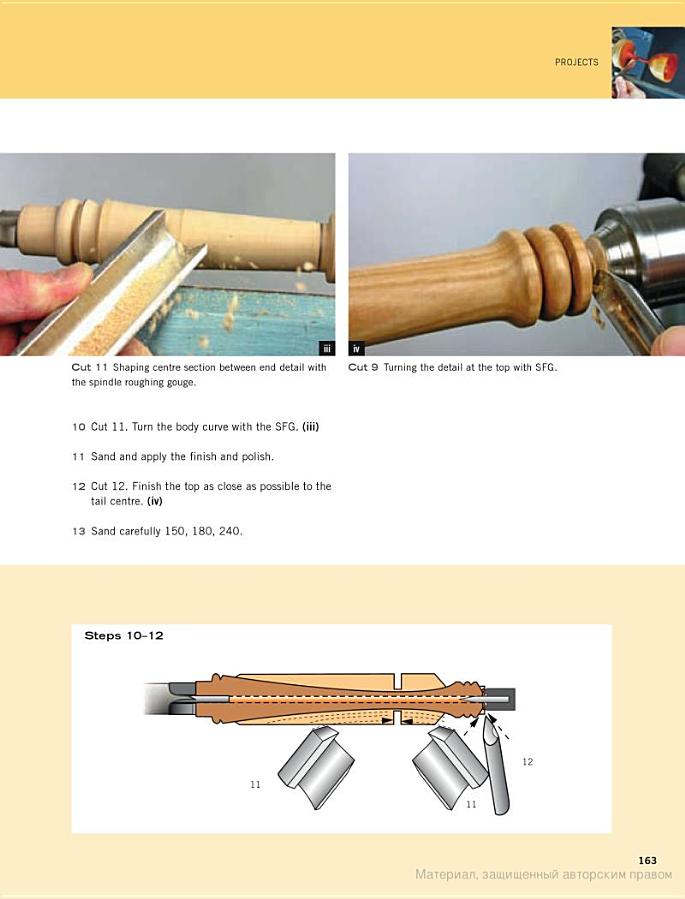 PROJECTS

iii

Cut 11 Shaping centre section between end detail with the spindle roughing gouge.

iv

Cut 9 Turning the detail at the top with SFG.

10 Cut 11. Turn the body curve with the SFG. (iii)

11 Sand and apply the finish and polish.

12 Cut 12. Finish the top as close as possible to the tail centre. (iv)

13 Sand carefully 150, 180, 240.

Steps 10–12

11

11

12

163

Материал, защищенный авторским правом