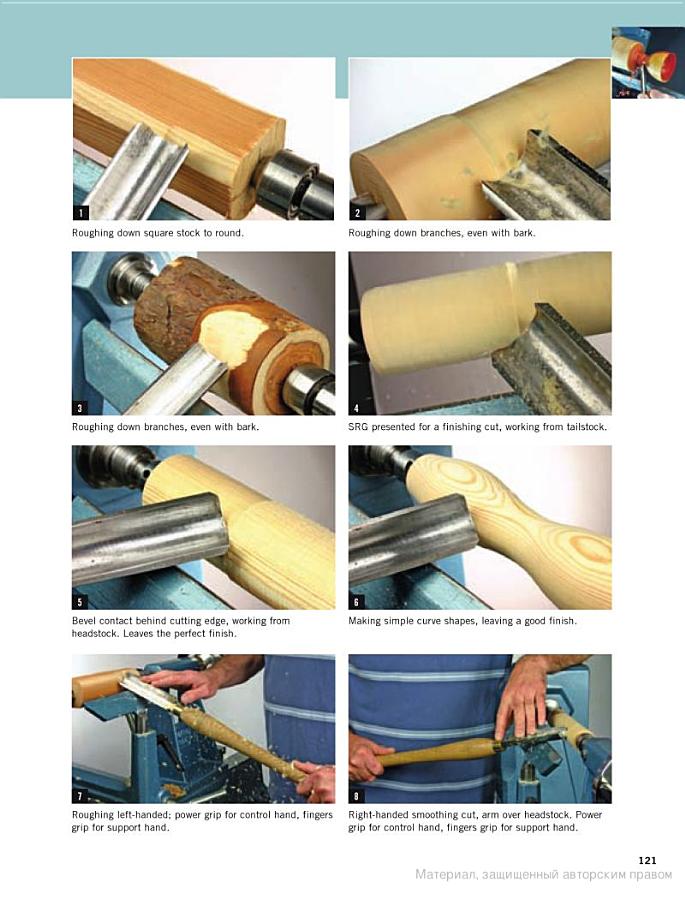 1

Roughing down square stock to round.

2

Roughing down branches, even with bark.

3

Roughing down branches, even with bark.

4

SRG presented for a finishing cut, working from tailstock.

5

Bevel contact behind cutting edge, working from headstock. Leaves the perfect finish.

6

Making simple curve shapes, leaving a good finish.

7

Roughing left-handed; power grip for control hand, fingers grip for support hand.

8

Right-handed smoothing cut, arm over headstock. Power grip for control hand, fingers grip for support hand.

121

Материал, защищенный авторским правом