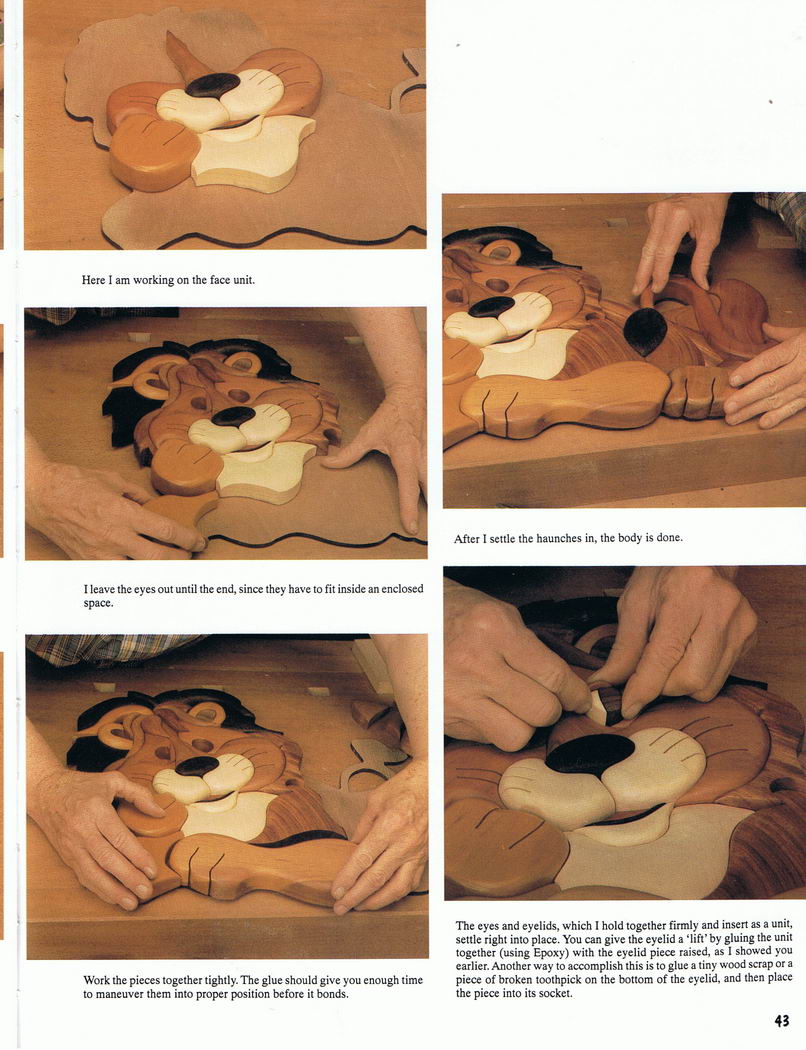 Here I am working on the face unit.

I leave the eyes out until the end, since they have to fit inside an enclosed space.

Work the pieces together tightly. The glue should give you enough time to maneuver them into proper position before it bonds.

After I settle the haunches in, the body is done.

The eyes and eyelids, which I hold together firmly and insert as a unit, settle right into place. You can give the eyelid a 'lift' by gluing the unit together (using Epoxy) with the eyelid piece raised, as I showed you earlier. Another way to accomplish this is to glue a tiny wood scrap or a piece of broken toothpick on the bottom of the eyelid, and then place the piece into its socket.

43