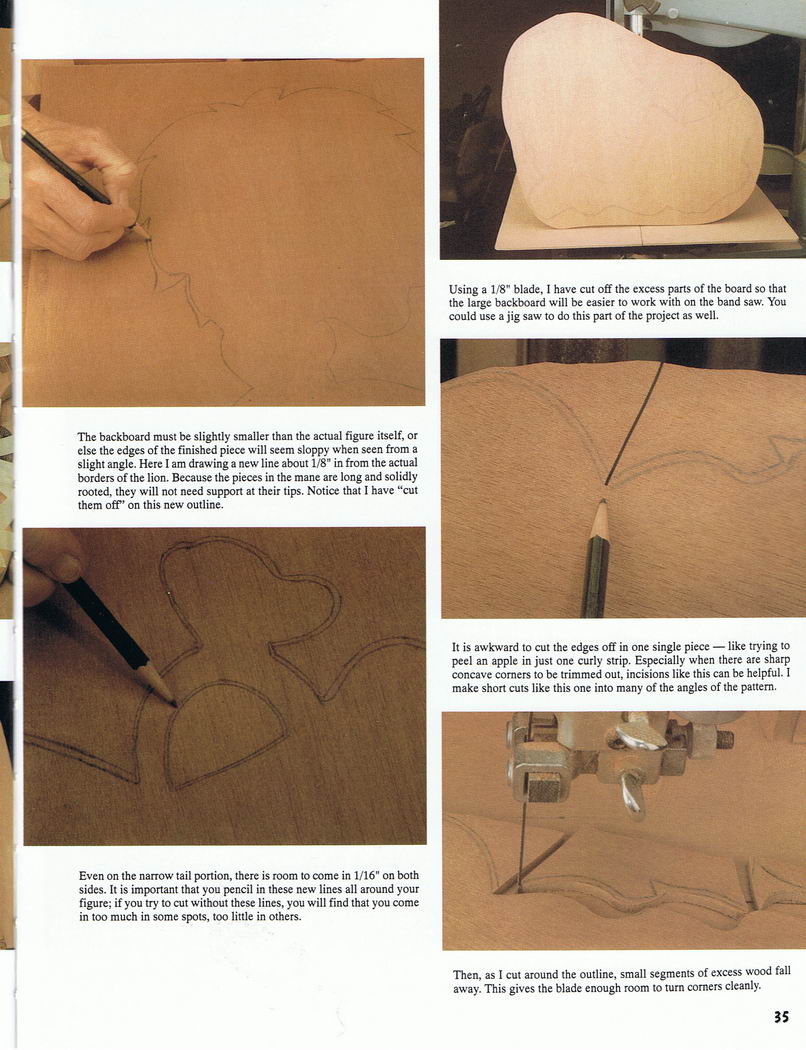 The backboard must be slightly smaller than the actual figure itself, or else the edges of the finished piece will seem sloppy when seen from a slight angle. Here I am drawing a new line about 1/8" in from the actual borders of the lion. Because the pieces in the mane are long and solidly rooted, they will not need support at their tips. Notice that I have "cut them off" on this new outline.

Even on the narrow tail portion, there is room to come in 1/16" on both sides. It is important that you pencil in these new lines all around your figure; if you try to cut without these lines, you will find that you come in too much in some spots, too little in others.

Using a 1/8" blade, I have cut off the excess parts of the board so that the large backboard will be easier to work with on the band saw. You could use a jig saw to do this part of the project as well.

It is awkward to cut the edges off in one single piece — like trying to peel an apple in just one curly strip. Especially when there are sharp concave corners to be trimmed out, incisions like this can be helpful. I make short cuts like this one into many of the angles of the pattern.

Then, as I cut around the outline, small segments of excess wood fall away. This gives the blade enough room to turn corners cleanly.

35