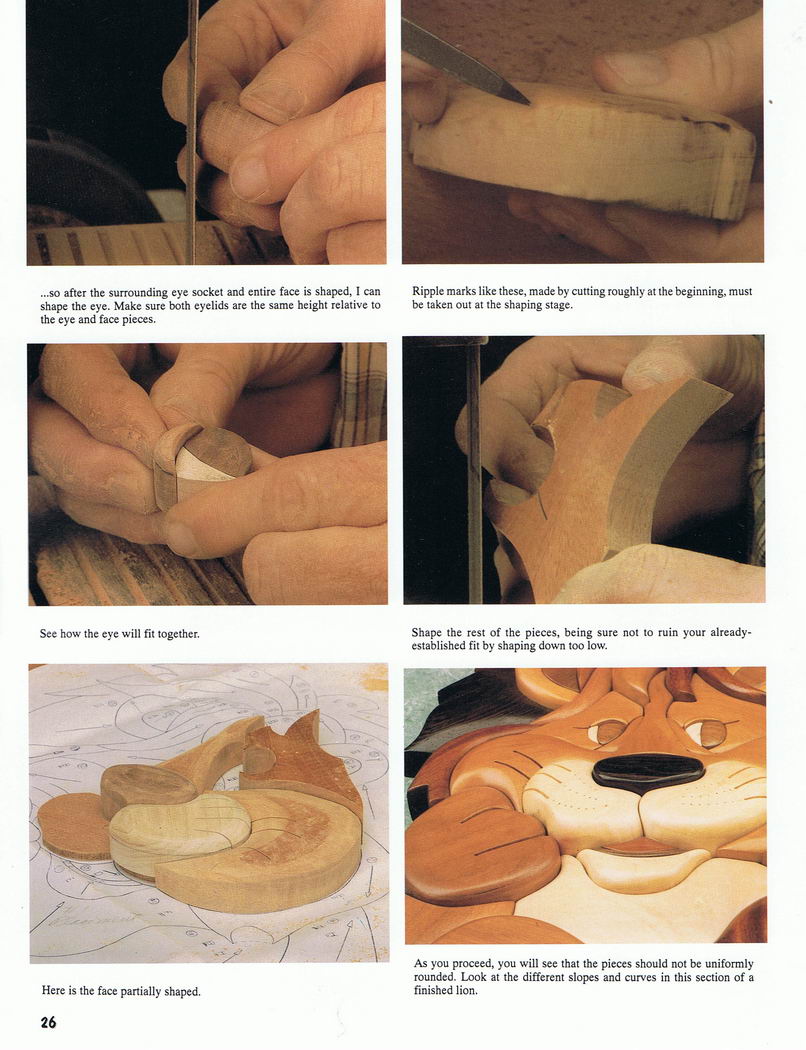 ...so after the surrounding eye socket and entire face is shaped, I can shape the eye. Make sure both eyelids are the same height relative to the eye and face pieces.

Ripple marks like these, made by cutting roughly at the beginning, must be taken out at the shaping stage.

See how the eye will fit together.

Shape the rest of the pieces, being sure not to ruin your already-established fit by shaping down too low.

Here is the face partially shaped.

As you proceed, you will see that the pieces should not be uniformly rounded. Look at the different slopes and curves in this section of a finished lion.

26