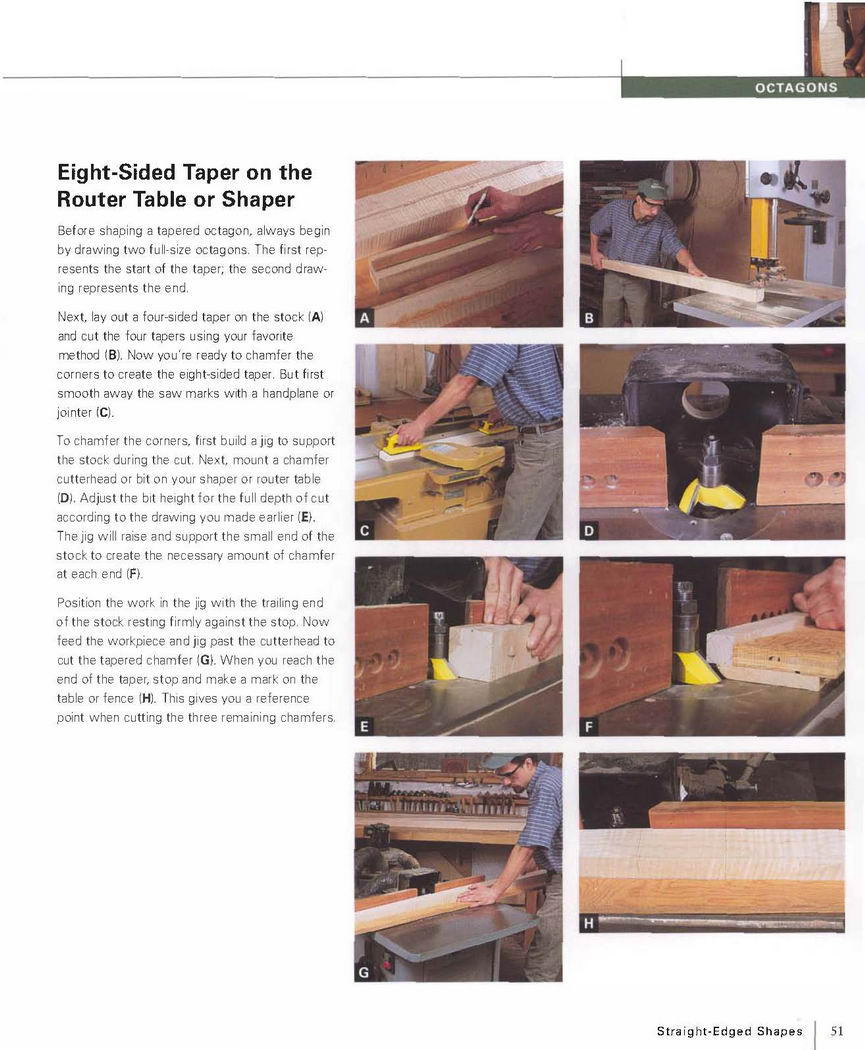 OCTAGONS

Eight-Sided Taper on the Router Table or Shaper

Before shaping a tapered octagon, always begin by drawing two full-size octagons. The first represents the start of the taper; the second drawing represents the end.

Next, lay out a four-sided taper on the stock (A) and cut the four tapers using your favorite method (B). Now you're ready to chamfer the corners to create the eight-sided taper. But first smooth away the saw marks with a handplane or jointer (C).

To chamfer the corners, first build a jig to support the stock during the cut. Next, mount a chamfer cutterhead or bit on your shaper or router table (D). Adjust the bit height for the full depth of cut according to the drawing you made earlier (E). The jig will raise and support the small end of the stock to create the necessary amount of chamfer at each end (F).

Position the work in the jig with the trailing end of the stock resting firmly against the stop. Now feed the workpiece and jig past the cutterhead to cut the tapered chamfer (G). When you reach the end of the taper, stop and make a mark on the table or fence (H). This gives you a reference point when cutting the three remaining chamfers.

A

B

C

D

E

F

G

H

Straight-Edged Shapes 51