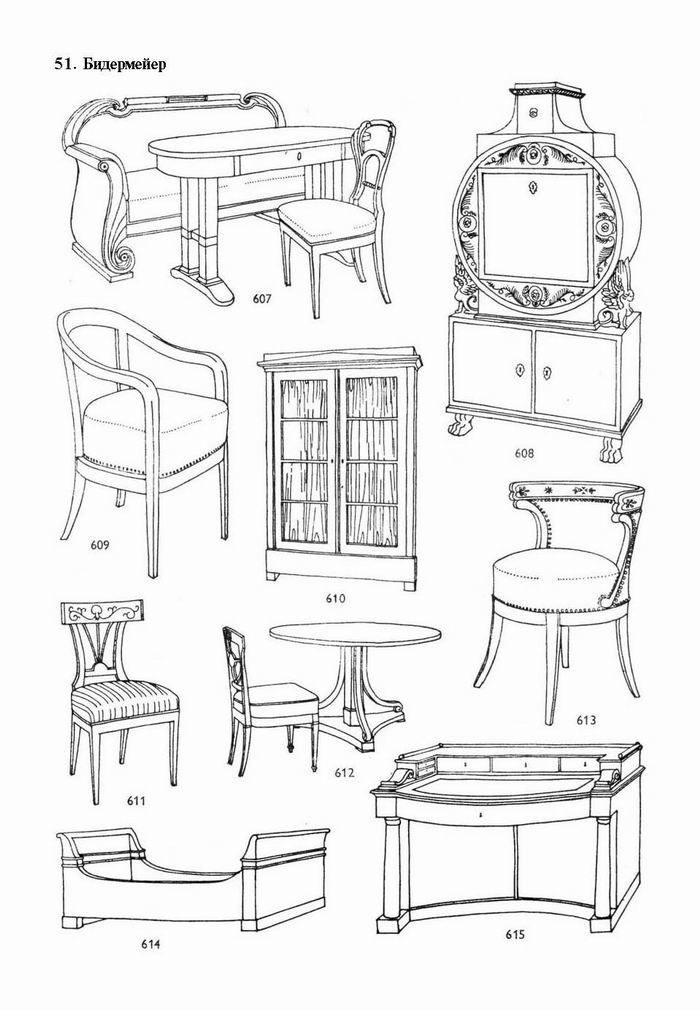 51. Бидермейер

607

608

609

610

611

612

613

614

615