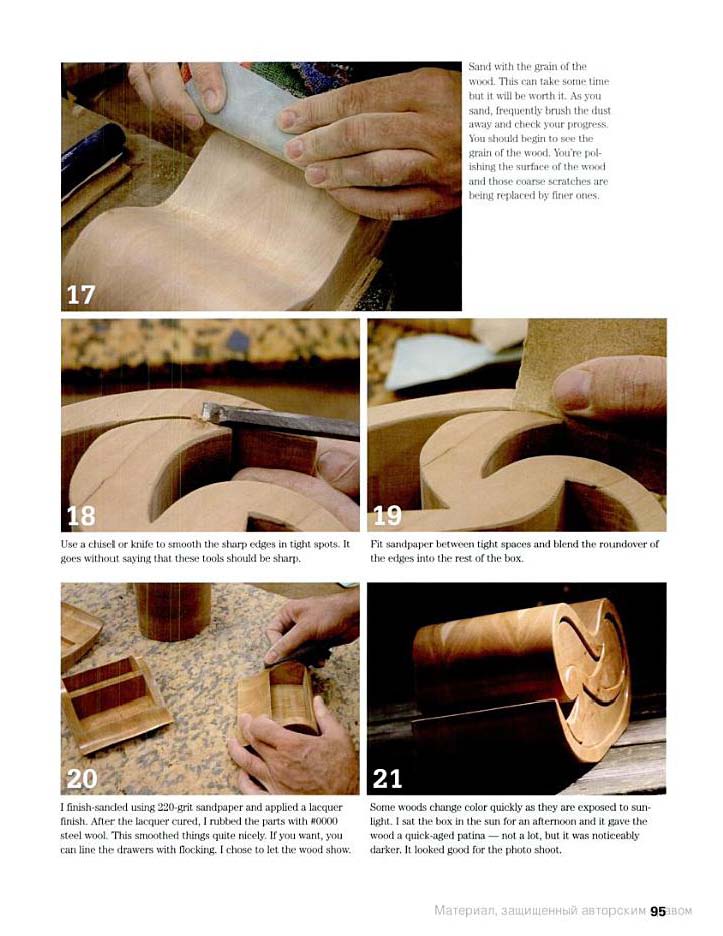 17

Sand with the grain of the wood. This can take some time but it will be worth it. As you sand, frequently brush the dust away and check your progress. You should begin to see the grain of the wood. You're polishing the surface of the wood and those coarse scratches are being replaced by finer ones.

18

Use a chisel or knife to smooth the sharp edges in tight spots. It goes without saying that these tools should be sharp.

19

Fit sandpaper between tight spaces and blend the roundover of the edges into the rest of the box.

20

I finish-sanded using 220-grit sandpaper and applied a lacquer finish. After the lacquer cured, I rubbed the parts with #0000 steel wool. This smoothed things quite nicely. If you want, you can line the drawers with flocking. I chose to let the wood show.

21

Some woods change color quickly as they are exposed to sunlight. I sat the box in the sun for an afternoon and it gave the wood a quick-aged patina — not a lot, but it was noticeably darker. It looked good for the photo shoot.

Материал, защищенный авторским 95 авом