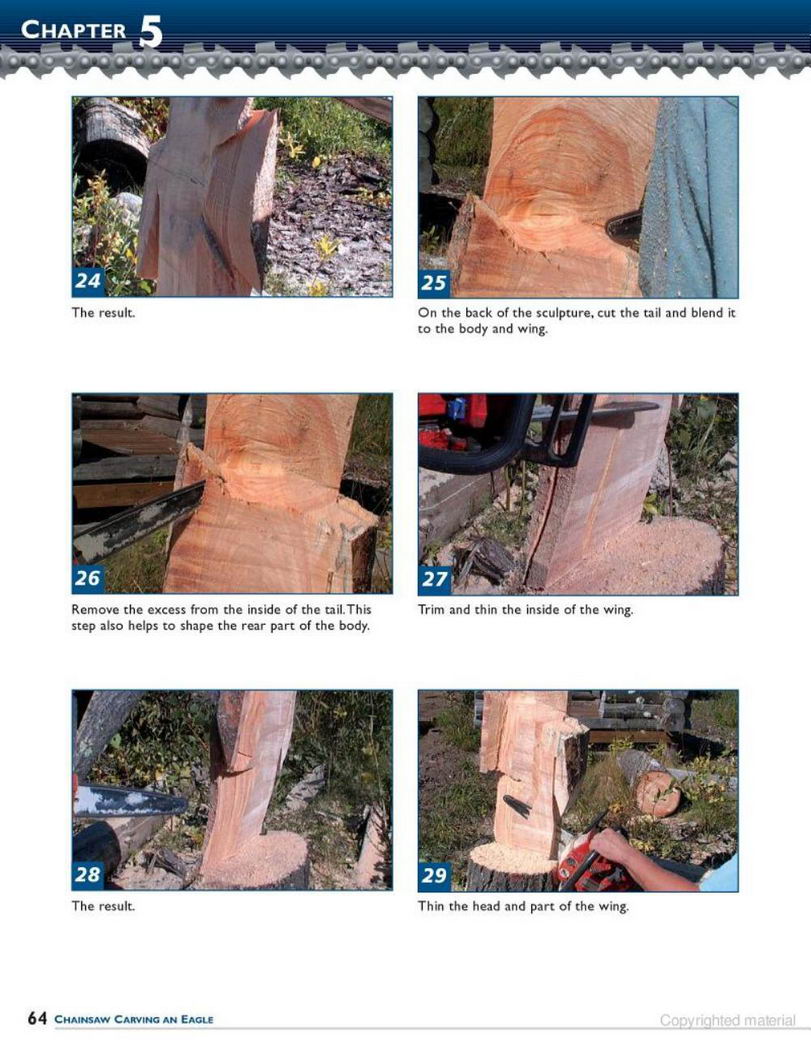 CHAPTER 5

24

The result.

25

On the back of the sculpture, cut the tail and blend it to the body and wing.

26

Remove the excess from the inside of the tail. This step also helps to shape the rear part of the body.

27

Trim and thin the inside of the wing.

28

The result.

29

Thin the head and part of the wing.

64 CHAINSAW CARVING AN EAGLE

Copyrighted material