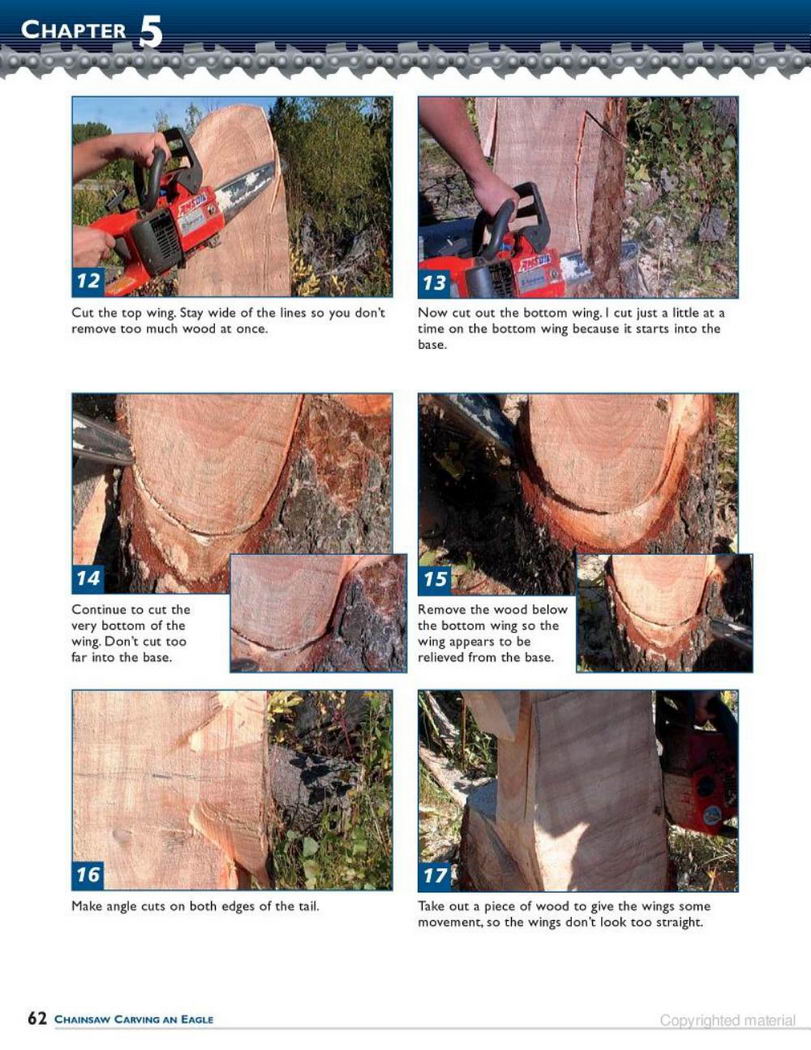 CHAPTER 5

12

Cut the top wing. Stay wide of the lines so you don't remove too much wood at once.

13

Now cut out the bottom wing. I cut just a little at a time on the bottom wing because it starts into the base.

14

Continue to cut the very bottom of the wing. Don't cut too far into the base.

15

Remove the wood below the bottom wing so the wing appears to be relieved from the base.

16

Make angle cuts on both edges of the tail.

17

Take out a piece of wood to give the wings some movement, so the wings don't look too straight.

62 CHAINSAW CARVING AN EAGLE

Copyrighted material