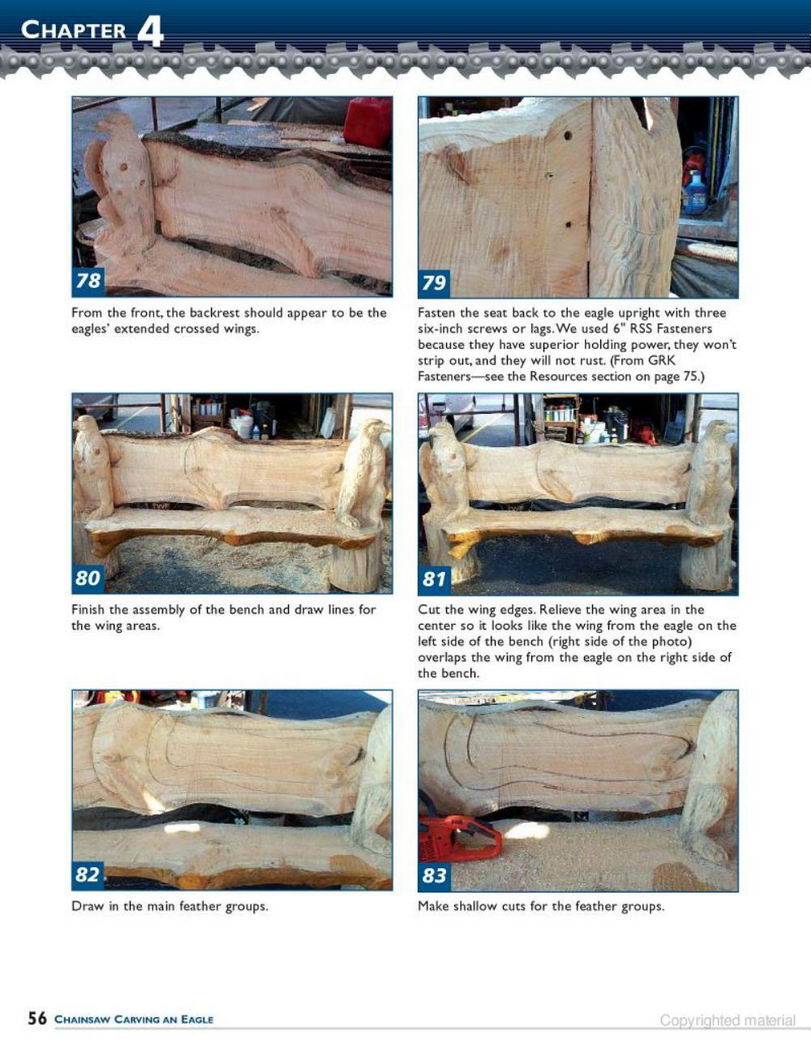 CHAPTER 4

78

From the front, the backrest should appear to be the eagles' extended crossed wings.

79

Fasten the seat back to the eagle upright with three six-inch screws or lags. We used 6" RSS Fasteners because they have superior holding power, they won't strip out, and they will not rust. (From GRK Fasteners—see the Resources section on page 75.)

80

Finish the assembly of the bench and draw lines for the wing areas.

81

Cut the wing edges. Relieve the wing area in the center so it looks like the wing from the eagle on the left side of the bench (right side of the photo) overlaps the wing from the eagle on the right side of the bench.

82

Draw in the main feather groups.

83

Make shallow cuts for the feather groups.

56 CHAINSAW CARVING AN EAGLE

Copyrighted material