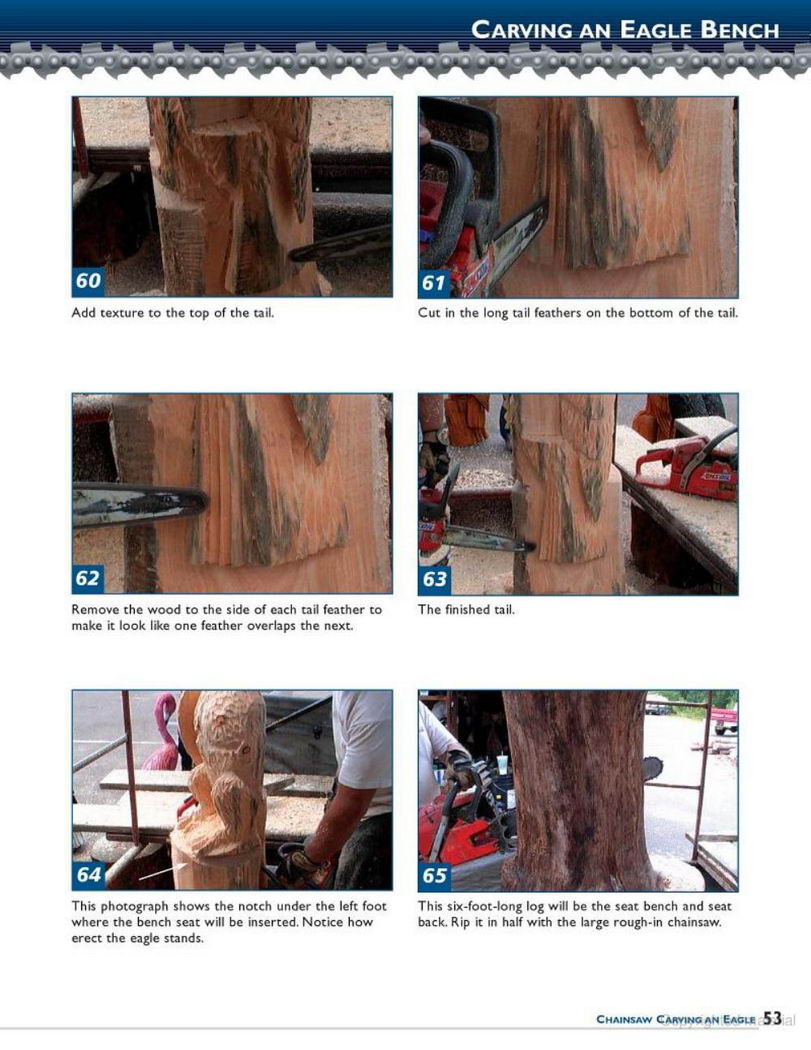 CARVING AN EAGLE BENCH

60

Add texture to the top of the tail.

61

Cut in the long tail feathers on the bottom of the tail.

62

Remove the wood to the side of each tail feather to make it look like one feather overlaps the next.

63

The finished tail.

64

This photograph shows the notch under the left foot where the bench seat will be inserted. Notice how erect the eagle stands.

65

This six-foot-long log will be the seat bench and seat back. Rip it in half with the large rough-in chainsaw.

CHAINSAW CARVING AN EAGLE 53