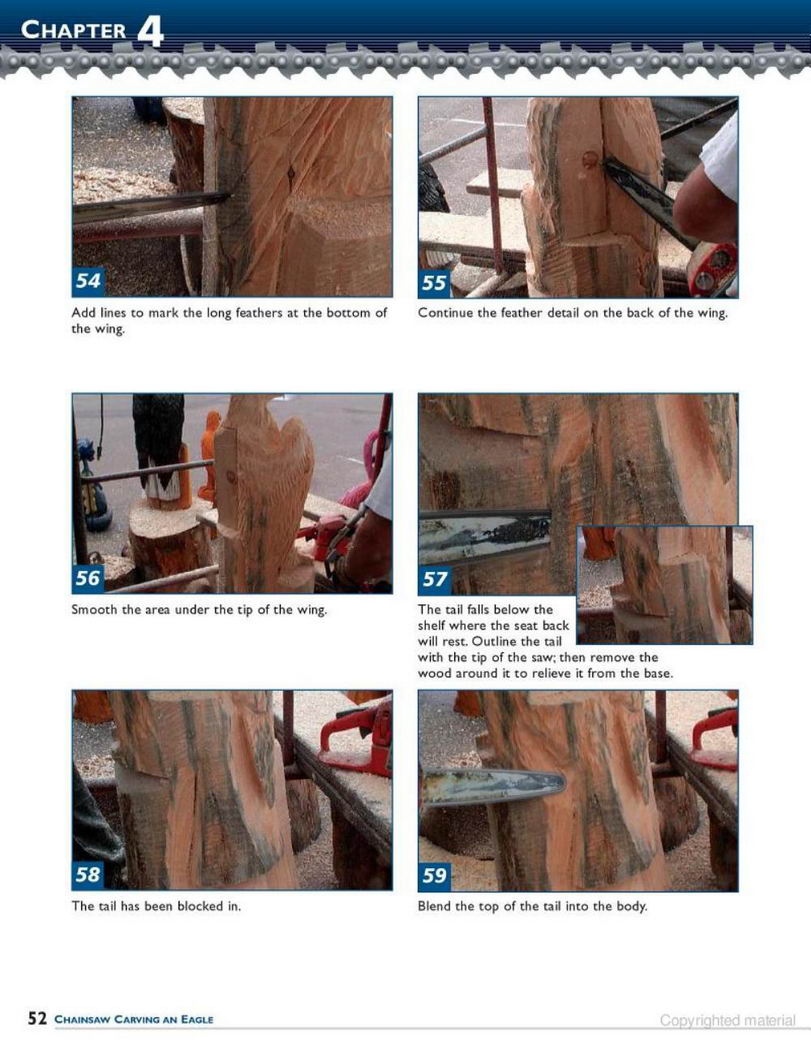 CHAPTER 4

54

Add lines to mark the long feathers at the bottom of the wing.

55

Continue the feather detail on the back of the wing.

56

Smooth the area under the tip of the wing.

57

The tail falls below the shelf where the seat back will rest. Outline the tail with the tip of the saw; then remove the wood around it to relieve it from the base.

58

The tail has been blocked in.

59

Blend the top of the tail into the body.

52 CHAINSAW CARVING AN EAGLE

Copyrighted material