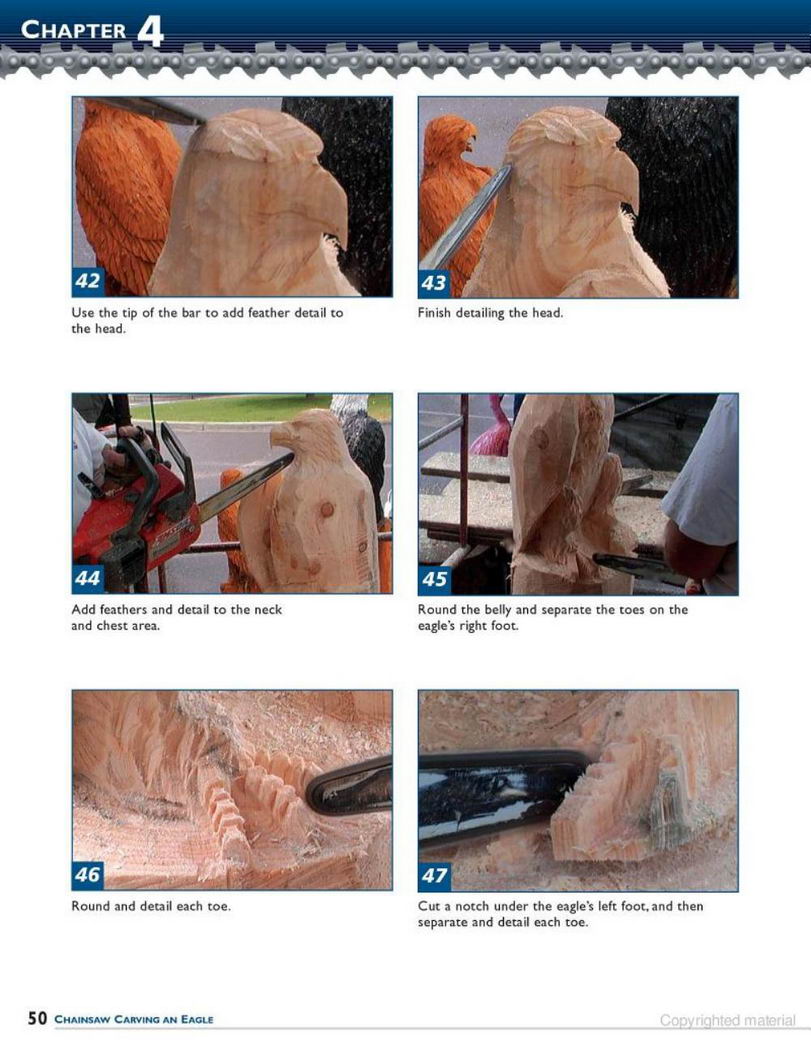 CHAPTER 4

42

Use the tip of the bar to add feather detail to the head.

43

Finish detailing the head.

44

Add feathers and detail to the neck and chest area.

45

Round the belly and separate the toes on the eagle's right foot.

46

Round and detail each toe.

47

Cut a notch under the eagle's left foot, and then separate and detail each toe.

50 CHAINSAW CARVING AN EAGLE

Copyrighted material