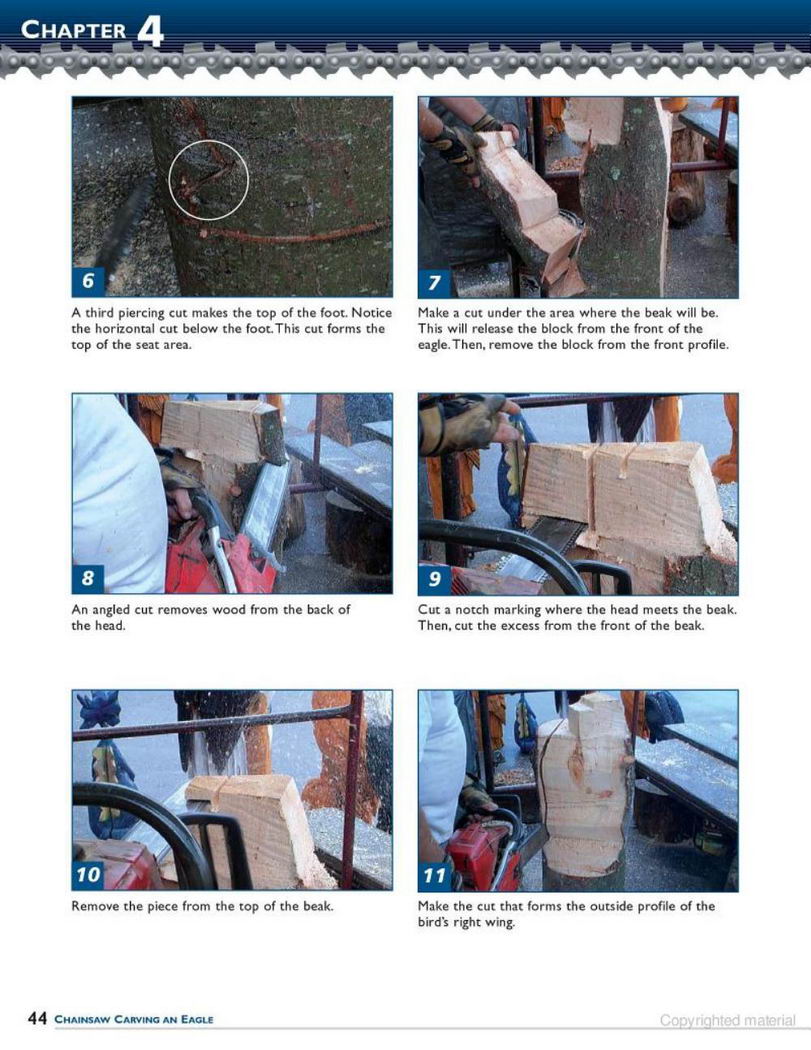 CHAPTER 4

6

A third piercing cut makes the top of the foot. Notice the horizontal cut below the foot. This cut forms the top of the seat area.

7

Make a cut under the area where the beak will be. This will release the block from the front of the eagle. Then, remove the block from the front profile.

8

An angled cut removes wood from the back of the head.

9

Cut a notch marking where the head meets the beak. Then, cut the excess from the front of the beak.

10

Remove the piece from the top of the beak.

11

Make the cut that forms the outside profile of the bird's right wing.

44 CHAINSAW CARVING AN EAGLE

Copyrighted material