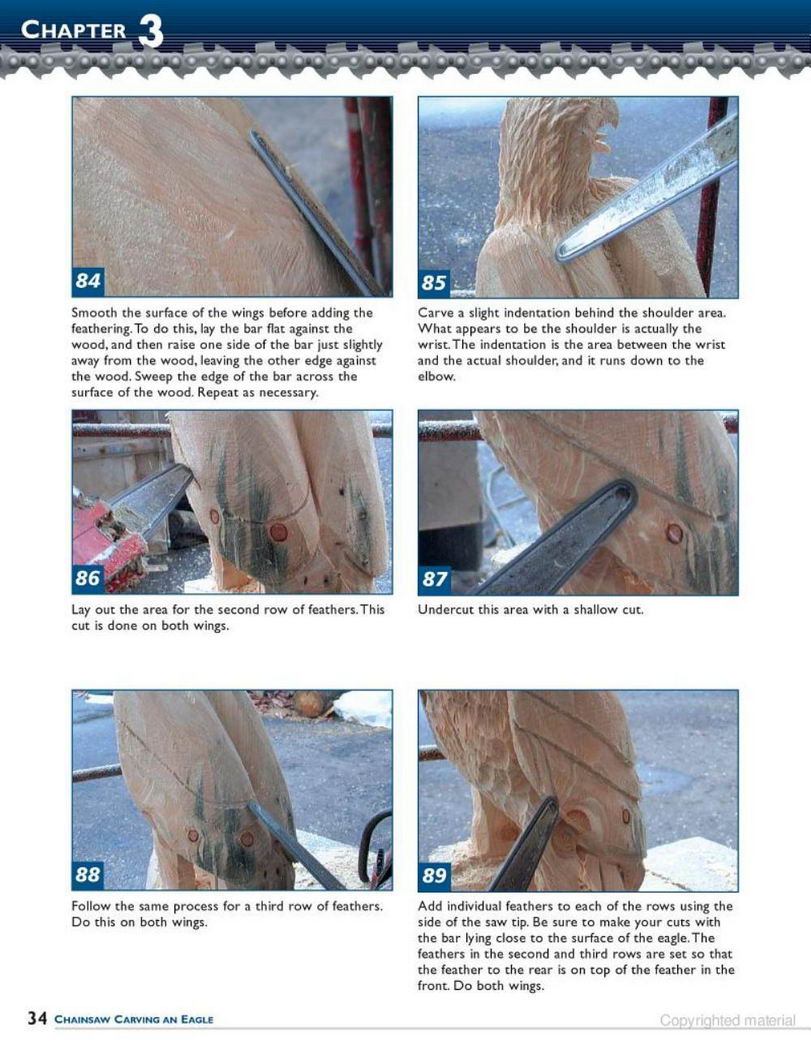 CHAPTER 3

84

Smooth the surface of the wings before adding the feathering. To do this, lay the bar flat against the wood, and then raise one side of the bar just slightly away from the wood, leaving the other edge against the wood. Sweep the edge of the bar across the surface of the wood. Repeat as necessary.

85

Carve a slight indentation behind the shoulder area. What appears to be the shoulder is actually the wrist. The indentation is the area between the wrist and the actual shoulder, and it runs down to the elbow.

86

Lay out the area for the second row of feathers. This cut is done on both wings.

87

Undercut this area with a shallow cut.

88

Follow the same process for a third row of feathers. Do this on both wings.

89

Add individual feathers to each of the rows using the side of the saw tip. Be sure to make your cuts with the bar lying close to the surface of the eagle. The feathers in the second and third rows are set so that the feather to the rear is on top of the feather in the front. Do both wings.

34 CHAINSAW CARVING AN EAGLE

Copyrighted material