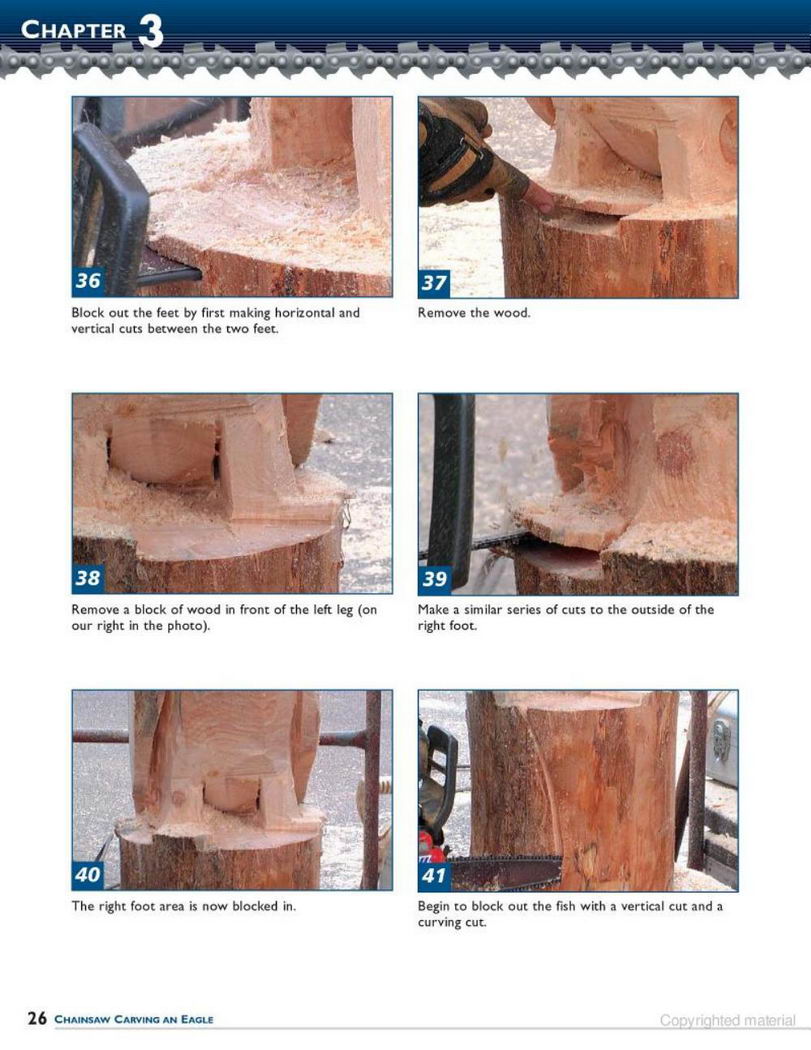 CHAPTER 3

36

Block out the feet by first making horizontal and vertical cuts between the two feet.

37

Remove the wood.

38

Remove a block of wood in front of the left leg (on our right in the photo).

39

Make a similar series of cuts to the outside of the right foot.

40

The right foot area is now blocked in.

41

Begin to block out the fish with a vertical cut and a curving cut.

26 CHAINSAW CARVING AN EAGLE

Copyrighted material