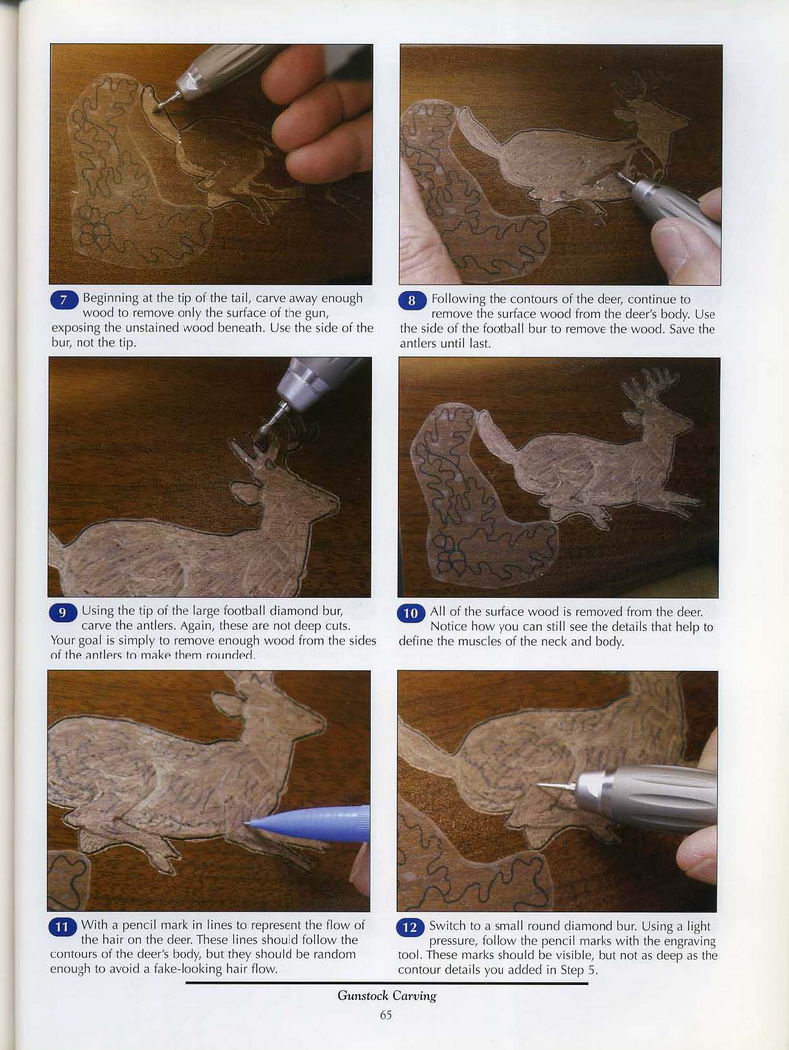 7 Beginning at the tip of the tail, carve away enough wood to remove only the surface of the gun, exposing the unstained wood beneath. Use the side of the bur, not the tip.

8 Following the contours of the deer, continue to remove the surface wood from the deer's body. Use the side of the football bur to remove the wood. Save the antlers until last.

9 Using the tip of the large football diamond bur, carve the antlers. Again, these are not deep cuts. Your goal is simply to remove enough wood from the sides of the antlers to make them rounded.

10 All of the surface wood is removed from the deer. Notice how you can still see the details that help to define the muscles of the neck and body.

11 With a pencil mark in lines to represent the flow of the hair on the deer. These lines should follow the contours of the deer's body, but they should be random enough to avoid a fake-looking hair flow.

12 Switch to a small round diamond bur. Using a light pressure, follow the pencil marks with the engraving tool. These marks should be visible, but not as deep as the contour details you added in Step 5.

Gunstock Carving

65