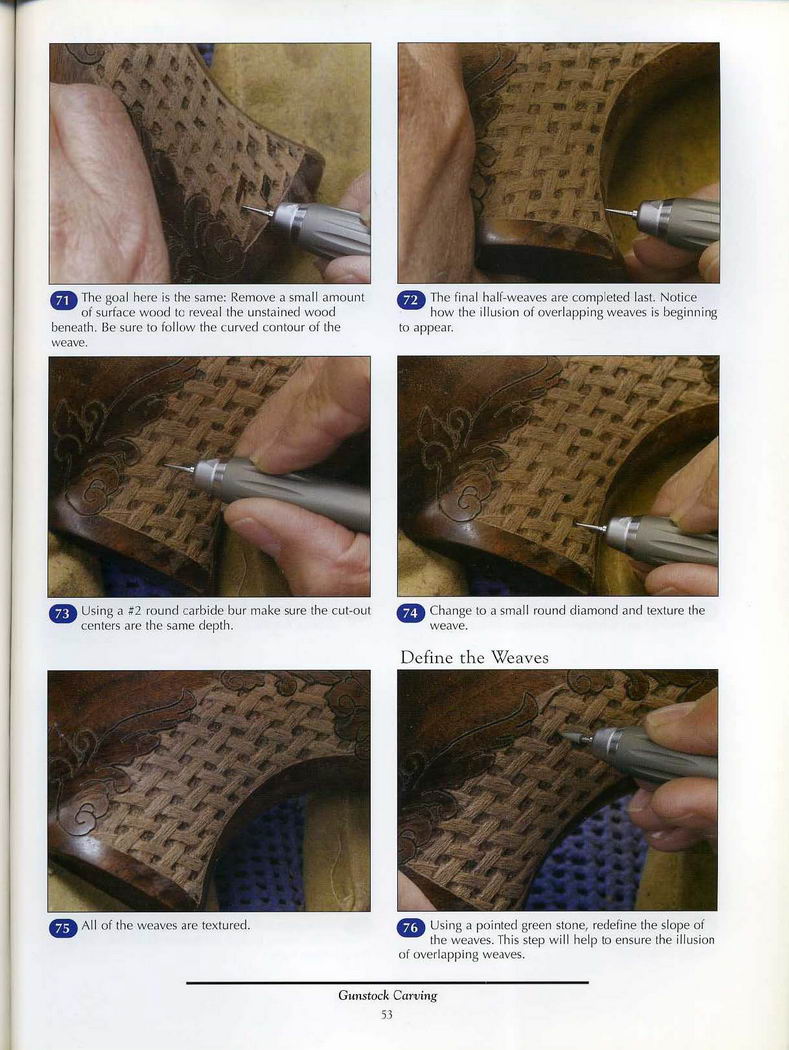 71 The goal here is the same: Remove a small amount of surface wood to reveal the unstained wood beneath. Be sure to follow the curved contour of the weave.

72 The final half-weaves are completed last. Notice how the illusion of overlapping weaves is beginning to appear.

73 Using a #2 round carbide bur make sure the cut-out centers are the same depth.

74 Change to a small round diamond and texture the weave.

Define the Weaves

75 All of the weaves are textured.

76 Using a pointed green stone, redefine the slope of the weaves. This step will help to ensure the illusion of overlapping weaves.

Gunstock Carving

53