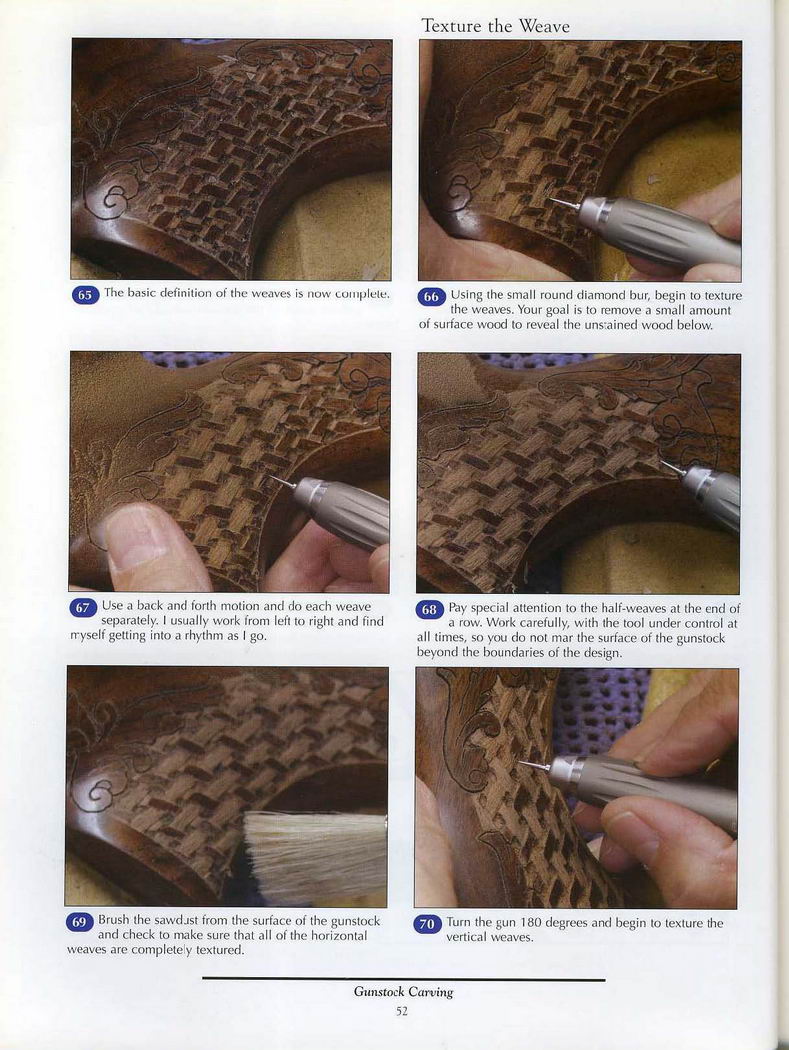 Texture the Weave

65 The basic definition of the weaves is now complete.

66 Using the small round diamond bur, begin to texture the weaves. Your goal is to remove a small amount of surface wood to reveal the unstained wood below.

67 Use a back and forth motion and do each weave separately. I usually work from left to right and find myself getting into a rhythm as I go.

68 Pay special attention to the half-weaves at the end of a row. Work carefully, with the tool under control at all times, so you do not mar the surface of the gunstock beyond the boundaries of the design.

69 Brush the sawdust from the surface of the gunstock and check to make sure that all of the horizontal weaves are completely textured.

70 Turn the gun 180 degrees and begin to texture the vertical weaves.

Gunstock Carving
52