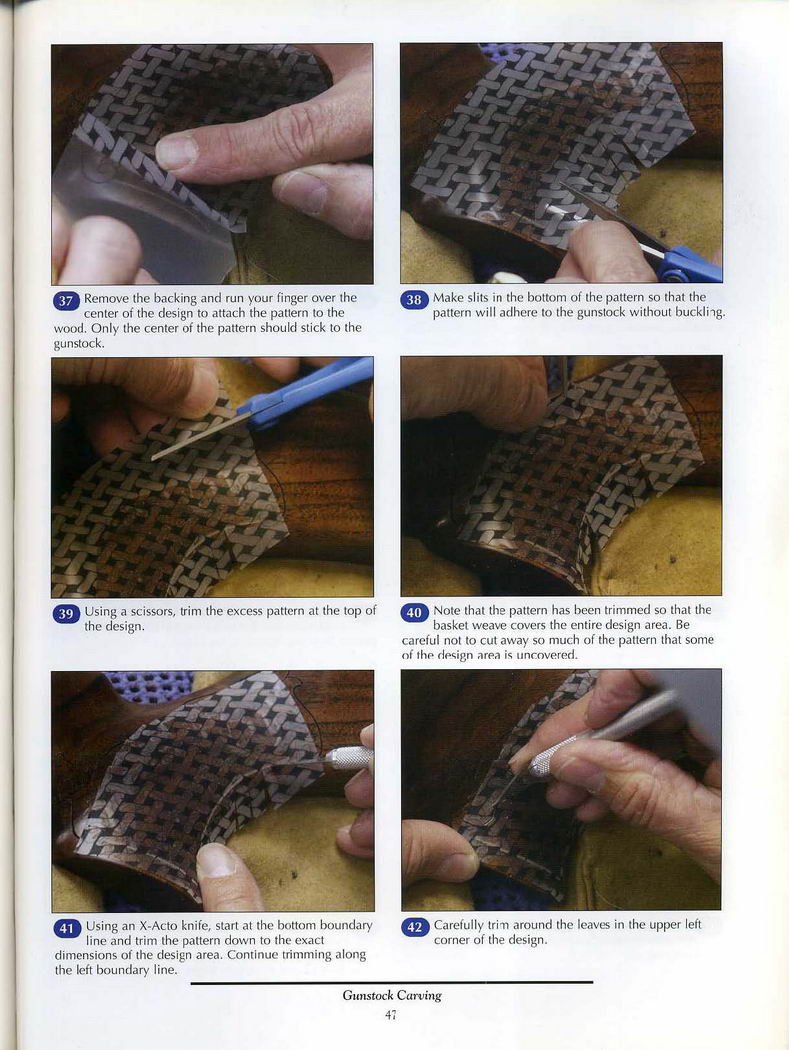 37 Remove the backing and run your finger over the center of the design to attach the pattern to the wood. Only the center of the pattern should stick to the gunstock.

38 Make slits in the bottom of the pattern so that the pattern will adhere to the gunstock without buckling.

39 Using a scissors, trim the excess pattern at the top of the design.

40 Note that the pattern has been trimmed so that the basket weave covers the entire design area. Be careful not to cut away so much of the pattern that some of the design area is uncovered.

41 Using an X-Acto knife, start at the bottom boundary line and trim the pattern down to the exact dimensions of the design area. Continue trimming along the left boundary line.

42 Carefully trim around the leaves in the upper left corner of the design.

Gunstock Carving

47