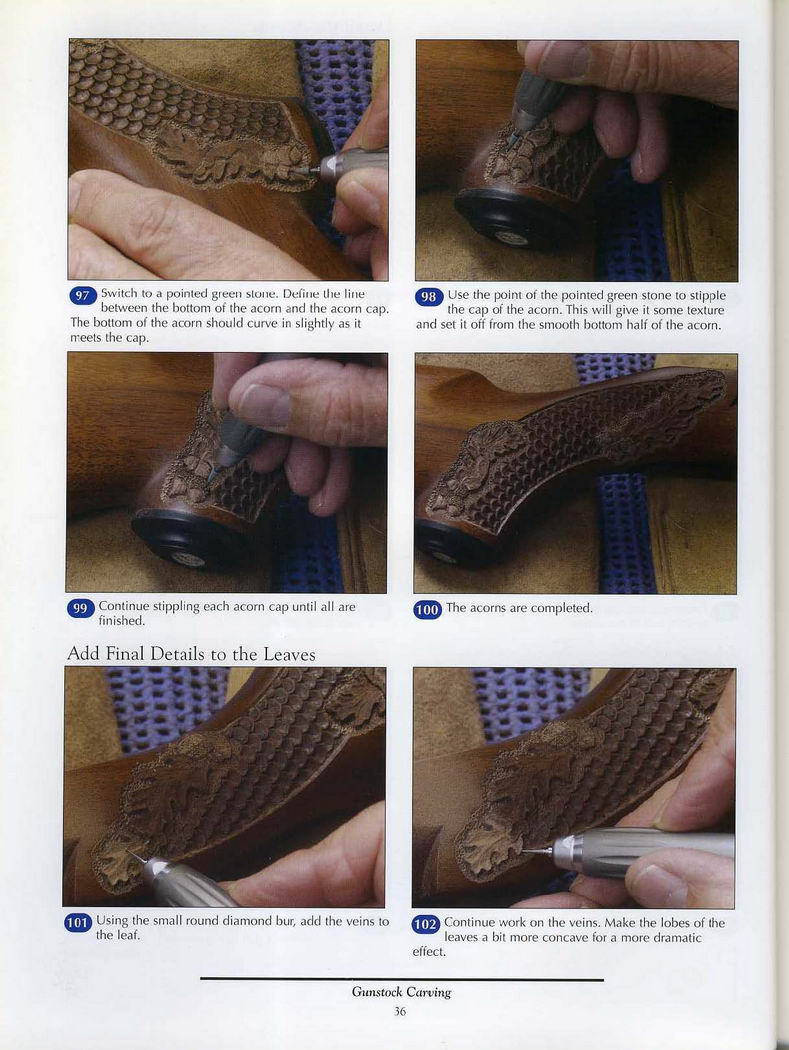 97 Switch to a pointed green stone. Define the line between the bottom of the acorn and the acorn cap. The bottom of the acorn should curve in slightly as it meets the cap.

98 Use the point of the pointed green stone to stipple the cap of the acorn. This will give it some texture and set it off from the smooth bottom half of the acorn.

99 Continue stippling each acorn cap until all are finished.

100 The acorns are completed.

Add Final Details to the Leaves

101 Using the small round diamond bur, add the veins to the leaf.

102 Continue work on the veins. Make the lobes of the leaves a bit more concave for a more dramatic effect.

Gunstock Carving

36