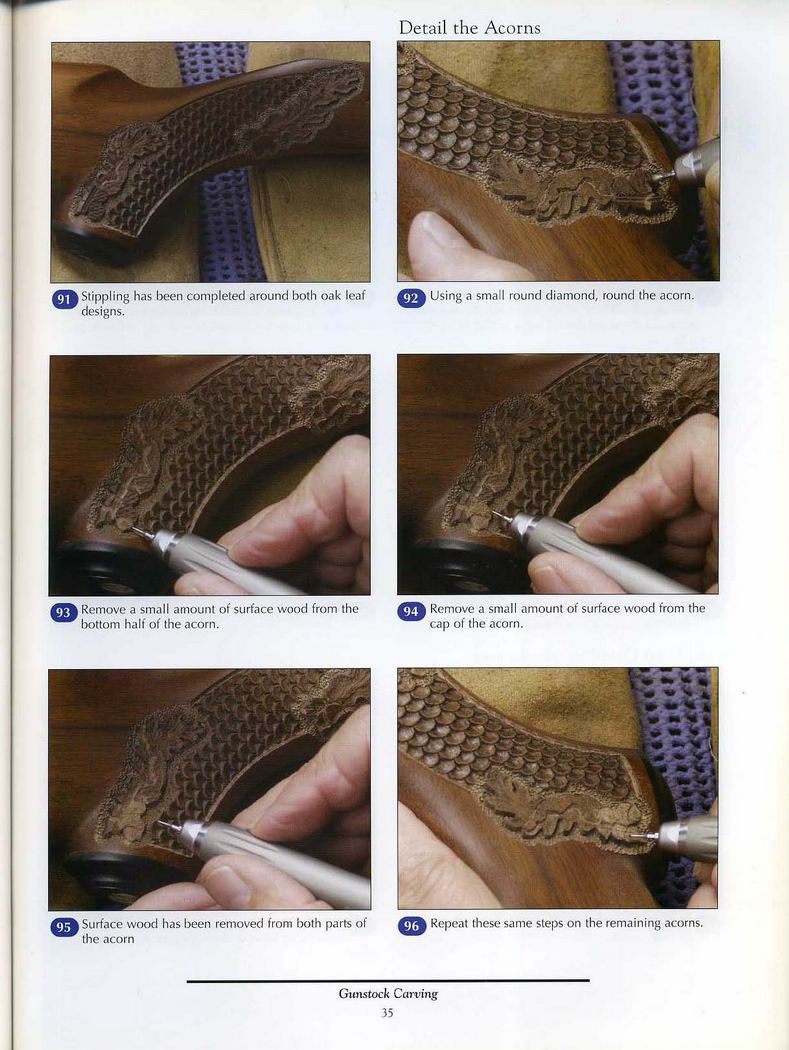 Detail the Acorns

91 Stippling has been completed around both oak leaf designs.

92 Using a small round diamond, round the acorn.

93 Remove a small amount of surface wood from the bottom half of the acorn.

94 Remove a small amount of surface wood from the cap of the acorn.

95 Surface wood has been removed from both parts of the acorn

96 Repeat these same steps on the remaining acorns.

Gunstock Carving
35