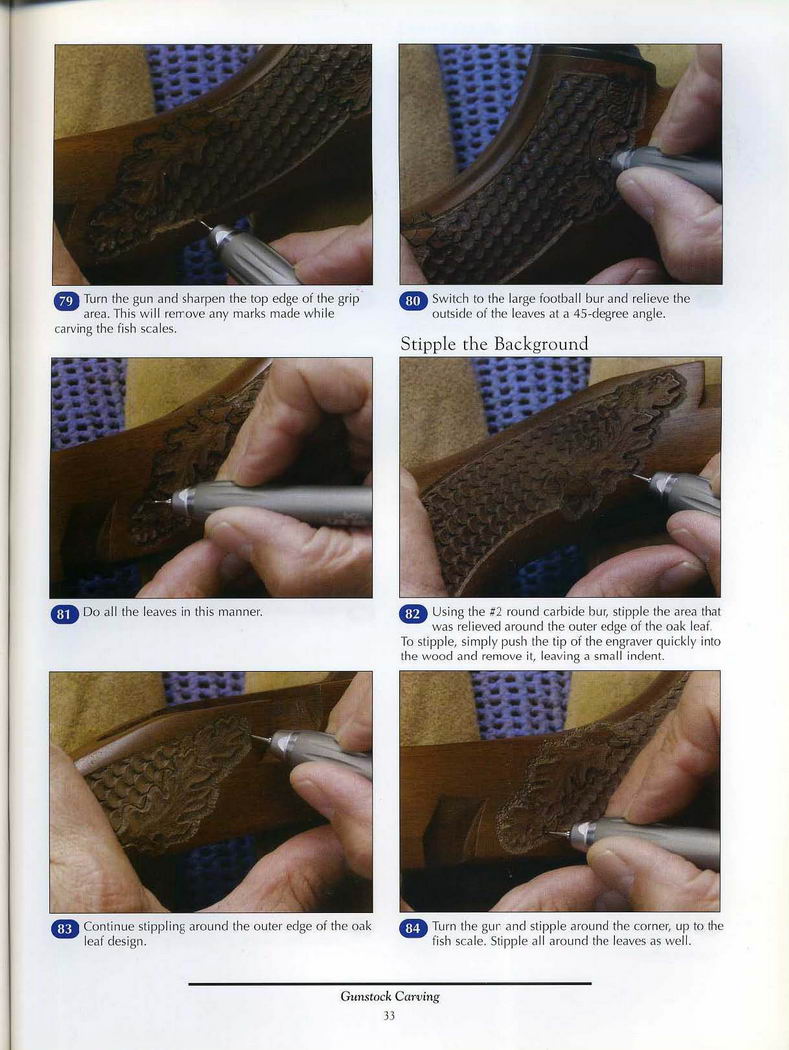 79 Turn the gun and sharpen the top edge of the grip area. This will remove any marks made while carving the fish scales.

80 Switch to the large football bur and relieve the outside of the leaves at a 45-degree angle.

Stipple the Background

81 Do all the leaves in this manner.

82 Using the #2 round carbide bur, stipple the area that was relieved around the outer edge of the oak leaf. To stipple, simply push the tip of the engraver quickly into the wood and remove it, leaving a small indent.

83 Continue stippling around the outer edge of the oak leaf design.

84 Turn the gun and stipple around the corner, up to the fish scale. Stipple all around the leaves as well.

Gunstock Carving

33