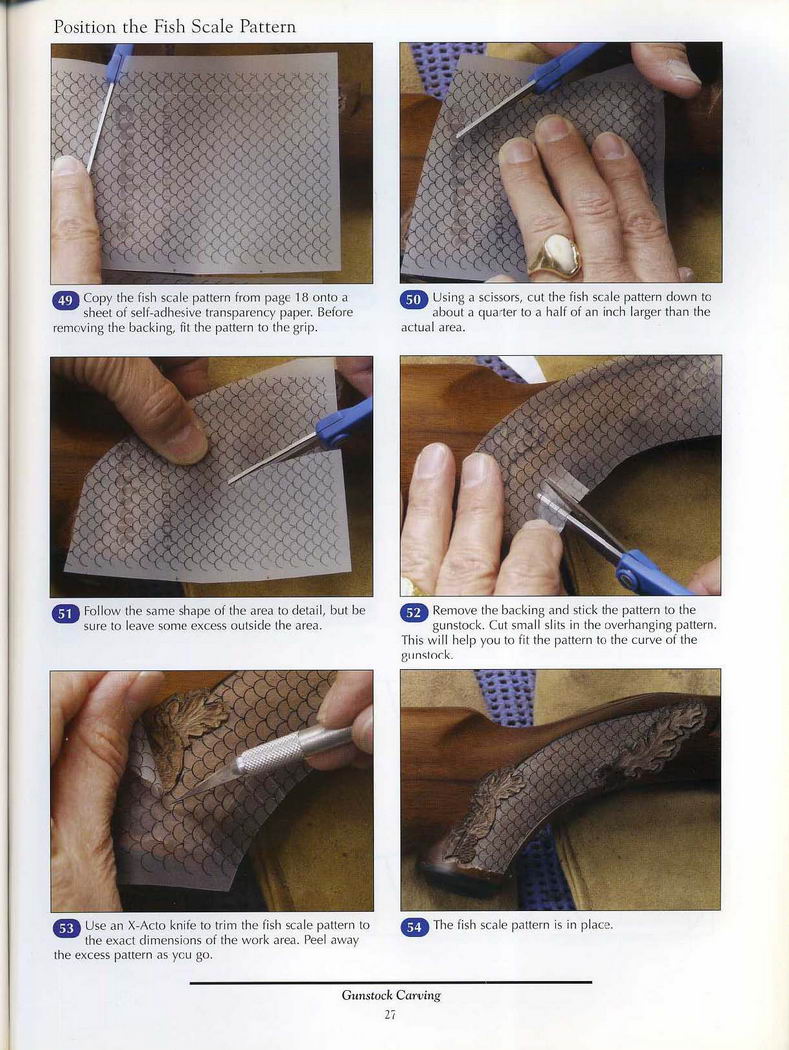 Position the Fish Scale Pattern

49 Copy the fish scale pattern from page 18 onto a sheet of self-adhesive transparency paper. Before removing the backing, fit the pattern to the grip.

50 Using a scissors, cut the fish scale pattern down to about a quarter to a half of an inch larger than the actual area.

51 Follow the same shape of the area to detail, but be sure to leave some excess outside the area.

52 Remove the backing and stick the pattern to the gunstock. Cut small slits in the overhanging pattern. This will help you to fit the pattern to the curve of the gunstock.

53 Use an X-Acto knife to trim the fish scale pattern to the exact dimensions of the work area. Peel away the excess pattern as you go.

54 The fish scale pattern is in place.

Gunstock Carving

27