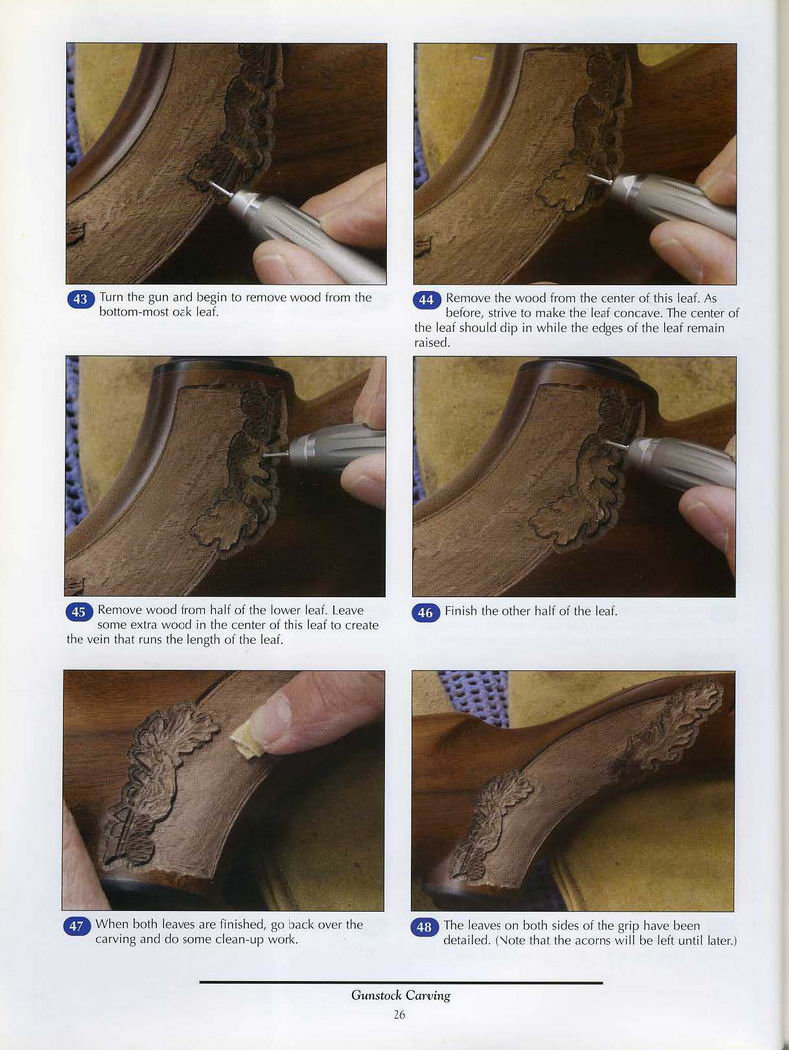 43 Turn the gun and begin to remove wood from the bottom-most oak leaf.

44 Remove the wood from the center of this leaf. As before, strive to make the leaf concave. The center of the leaf should dip in while the edges of the leaf remain raised.

45 Remove wood from half of the lower leaf. Leave some extra wood in the center of this leaf to create the vein that runs the length of the leaf.

46 Finish the other half of the leaf.

47 When both leaves are finished, go back over the carving and do some clean-up work.

48 The leaves on both sides of the grip have been detailed. (Note that the acorns will be left until later.)

Gunstock Carving

26