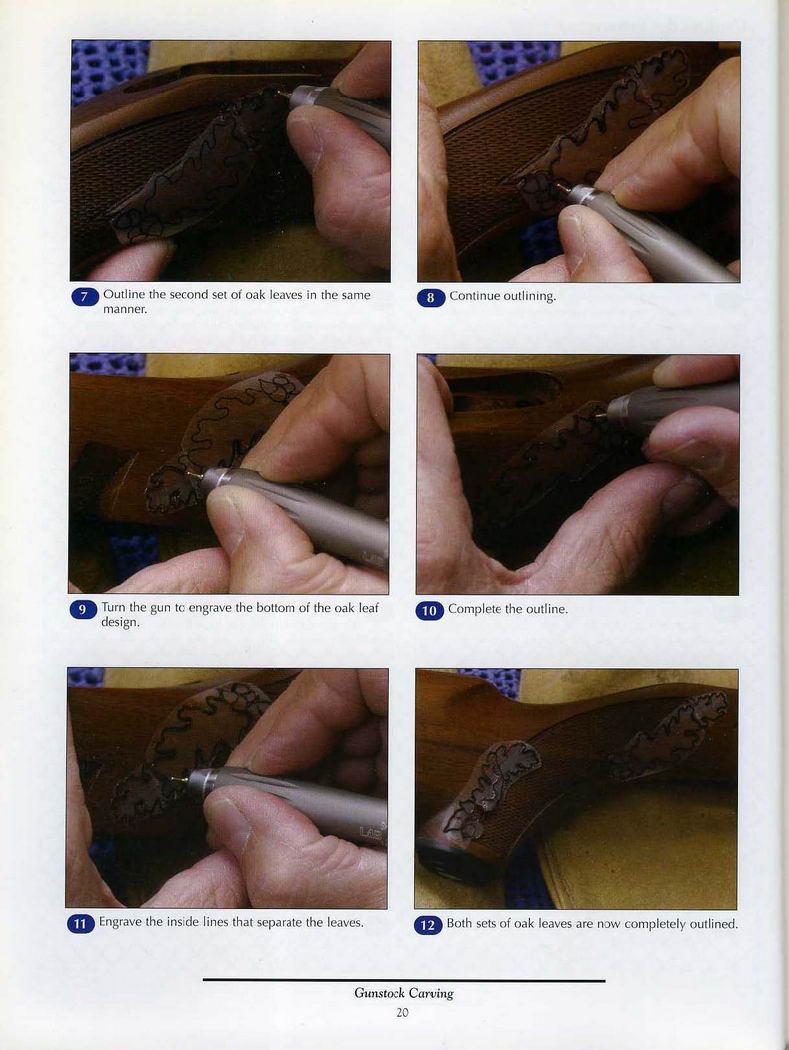 7 Outline the second set of oak leaves in the same manner.

8 Continue outlining.

9 Turn the gun to engrave the bottom of the oak leaf design.

10 Complete the outline.

11 Engrave the inside lines that separate the leaves.

12 Both sets of oak leaves are now completely outlined.

Gunstock Carving
20