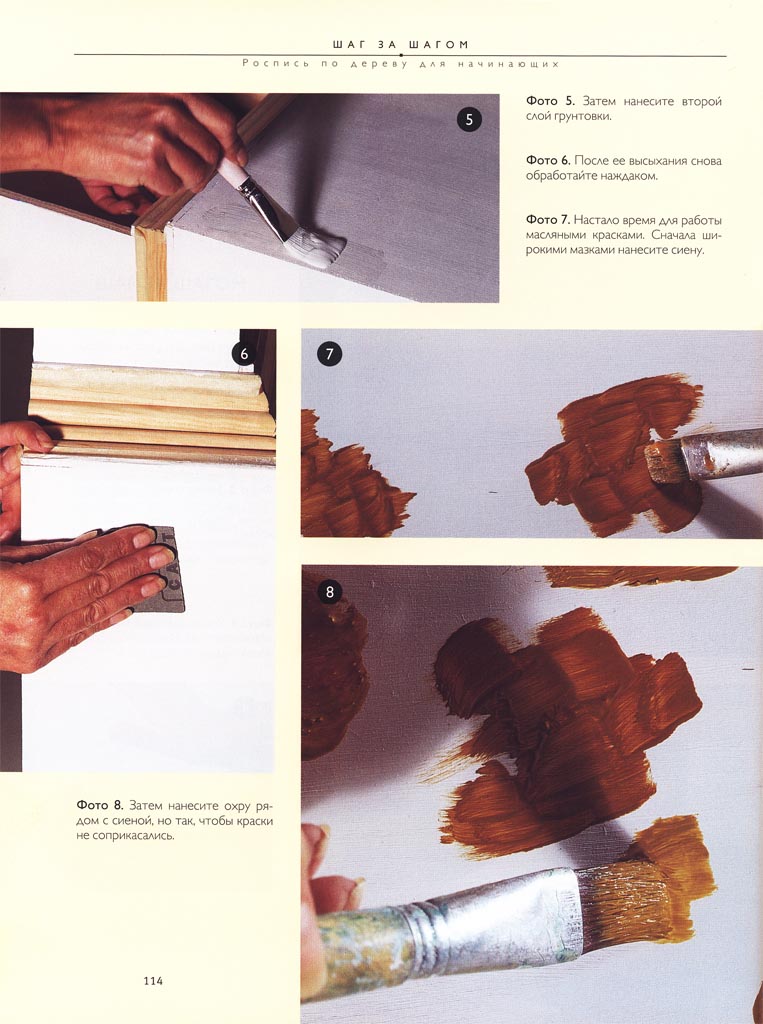 ШАГ ЗА ШАГОМ

Роспись по дереву для начинающих

5

Фото 5. Затем нанесите второй слой грунтовки.

Фото 6. После ее высыхания снова обработайте наждаком.

Фото 7. Настало время для работы масляными красками. Сначала широкими мазками нанесите сиену.

6

7

8

Фото 8. Затем нанесите охру рядом с сиеной, но так, чтобы краски не соприкасались.

114