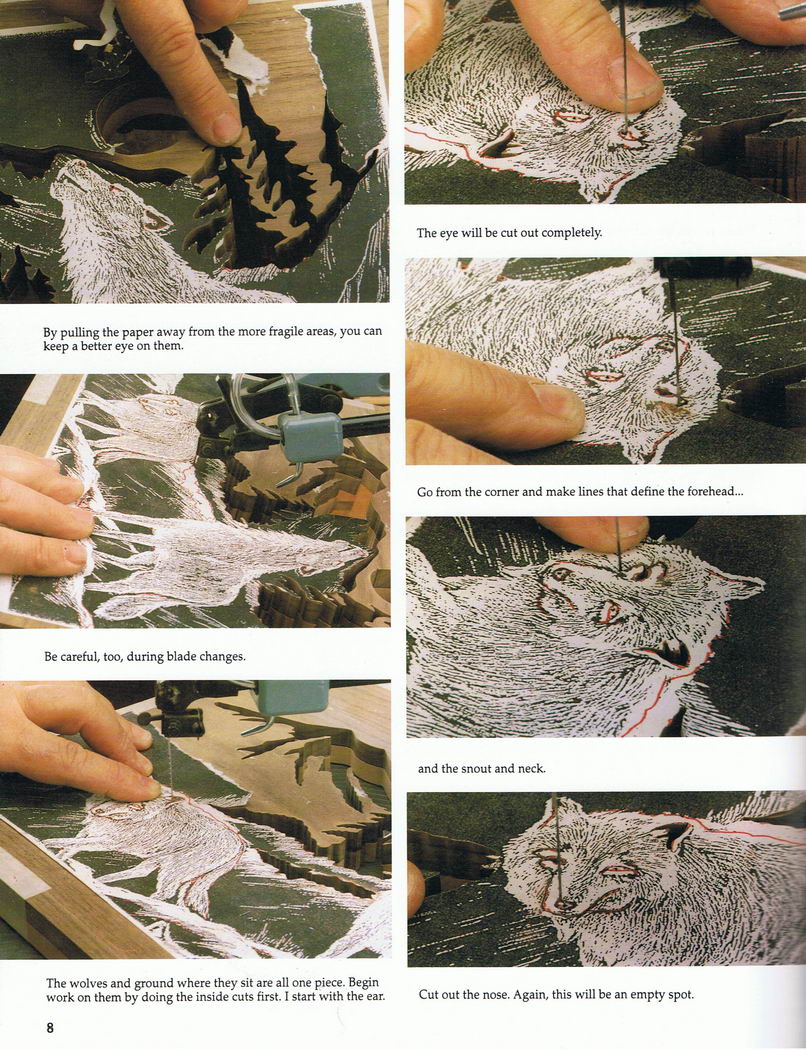 By pulling the paper away from the more fragile areas, you can keep a better eye on them.

Be careful, too, during blade changes.

The wolves and ground where they sit are all one piece. Begin work on them by doing the inside cuts first. I start with the ear.

8

The eye will be cut out completely.

Go from the corner and make lines that define the forehead...

and the snout and neck.

Cut out the nose. Again, this will be an empty spot.