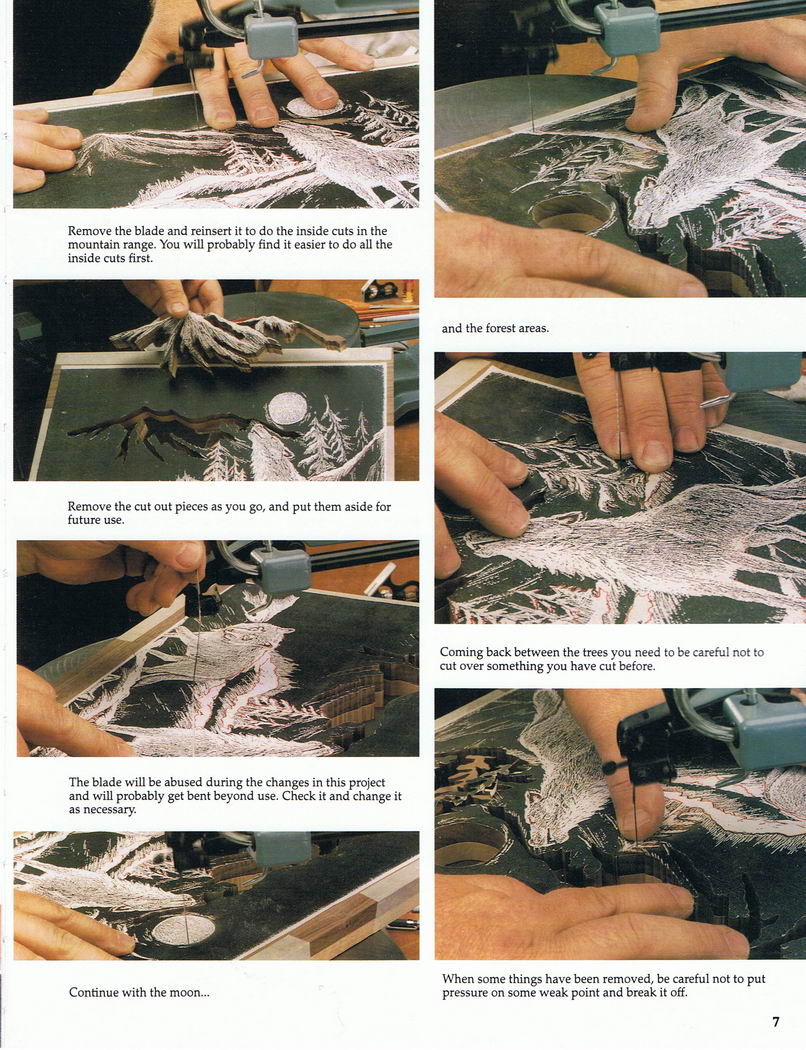 Remove the blade and reinsert it to do the inside cuts in the mountain range. You will probably find it easier to do all the inside cuts first.

Remove the cut out pieces as you go, and put them aside for future use.

The blade will be abused during the changes in this project and will probably get bent beyond use. Check it and change it as necessary.

Continue with the moon...

and the forest areas.

Coming back between the trees you need to be careful not to cut over something you have cut before.

When some things have been removed, be careful not to put pressure on some weak point and break it off.

7