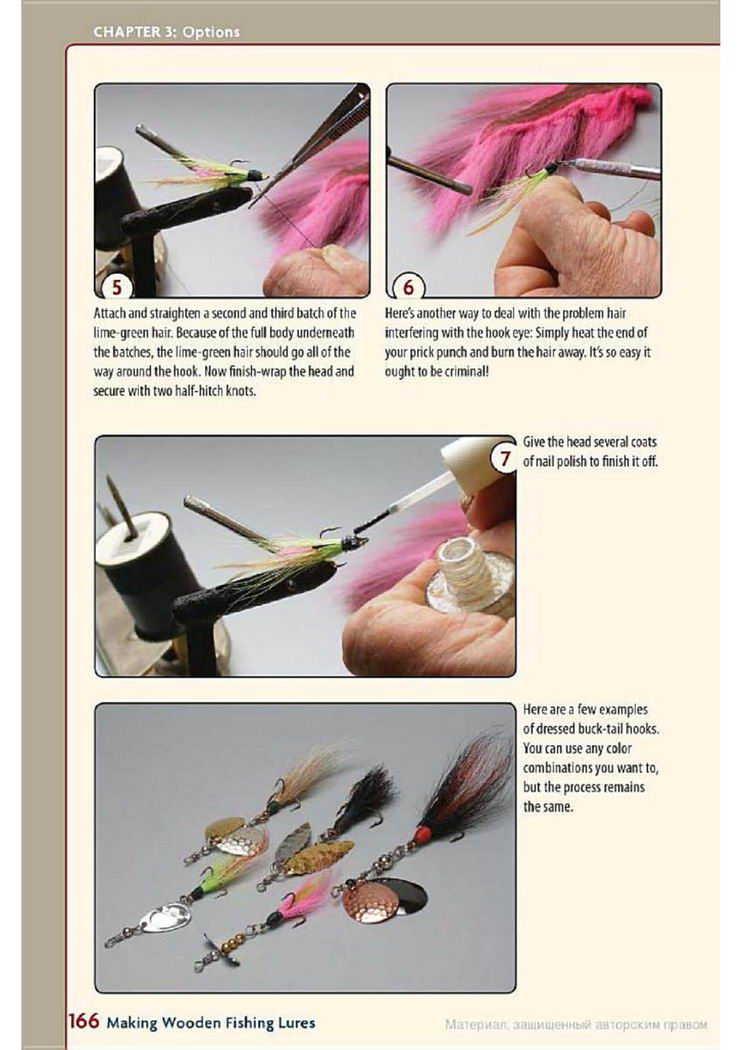 CHAPTER 3: Options

5

Attach and straighten a second and third batch of the lime-green hair. Because of the full body underneath the batches, the lime-green hair should go all of the way around the hook. Now finish-wrap the head and secure with two half-hitch knots.

6

Here's another way to deal with the problem hair interfering with the hook eye: Simply heat the end of your prick punch and burn the hair away. It's so easy it ought to be criminal!

7

Give the head several coats of nail polish to finish it off.

Here are a few examples of dressed buck-tail hooks. You can use any color combinations you want to, but the process remains the same.

166 Making Wooden Fishing Lures

Материал, защищенный авторским правом