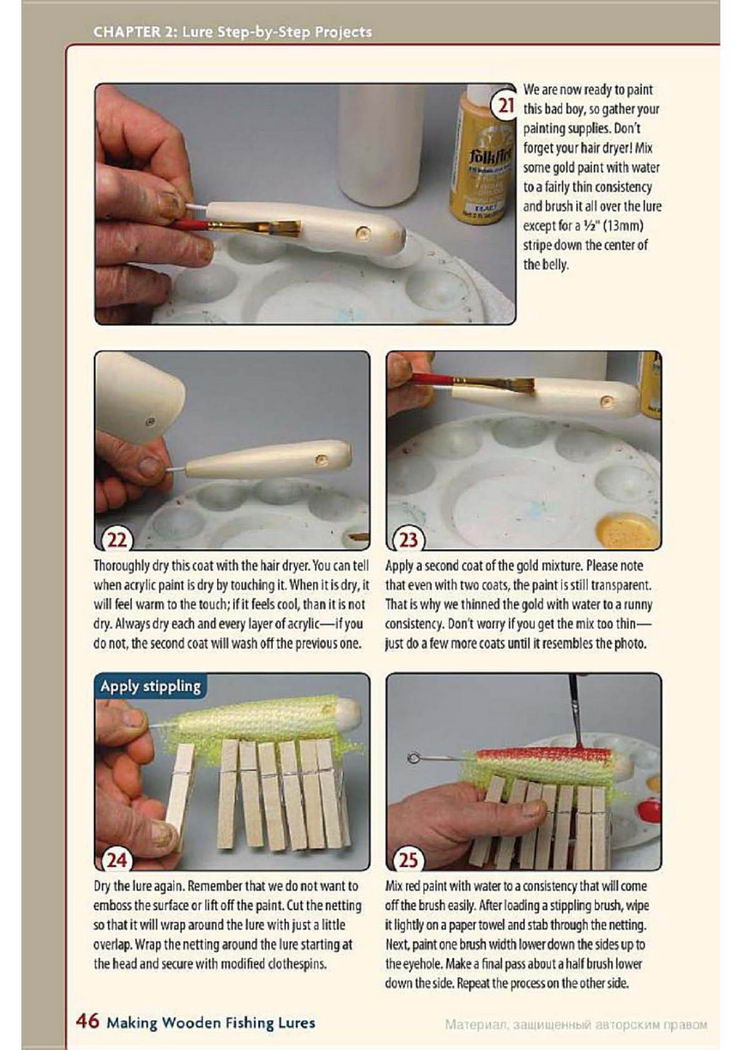 CHAPTER 2: Lure Step-by-Step Projects

21 We are now ready to paint this bad boy, so gather your painting supplies. Don't forget your hair dryer! Mix some gold paint with water to a fairly thin consistency and brush it all over the lure except for a ½" (13mm) stripe down the center of the belly.

22 Thoroughly dry this coat with the hair dryer. You can tell when acrylic paint is dry by touching it. When it is dry, it will feel warm to the touch; if it feels cool, than it is not dry. Always dry each and every layer of acrylic—if you do not, the second coat will wash off the previous one.

23 Apply a second coat of the gold mixture. Please note that even with two coats, the paint is still transparent. That is why we thinned the gold with water to a runny consistency. Don't worry if you get the mix too thin—just do a few more coats until it resembles the photo.

Apply stippling

24 Dry the lure again. Remember that we do not want to emboss the surface or lift off the paint. Cut the netting so that it will wrap around the lure with just a little overlap. Wrap the netting around the lure starting at the head and secure with modified clothespins.

25 Mix red paint with water to a consistency that will come off the brush easily. After loading a stippling brush, wipe it lightly on a paper towel and stab through the netting. Next, paint one brush width lower down the sides up to the eyehole. Make a final pass about a half brush lower down the side. Repeat the process on the other side.

46 Making Wooden Fishing Lures

Материал, защищенный авторским правом