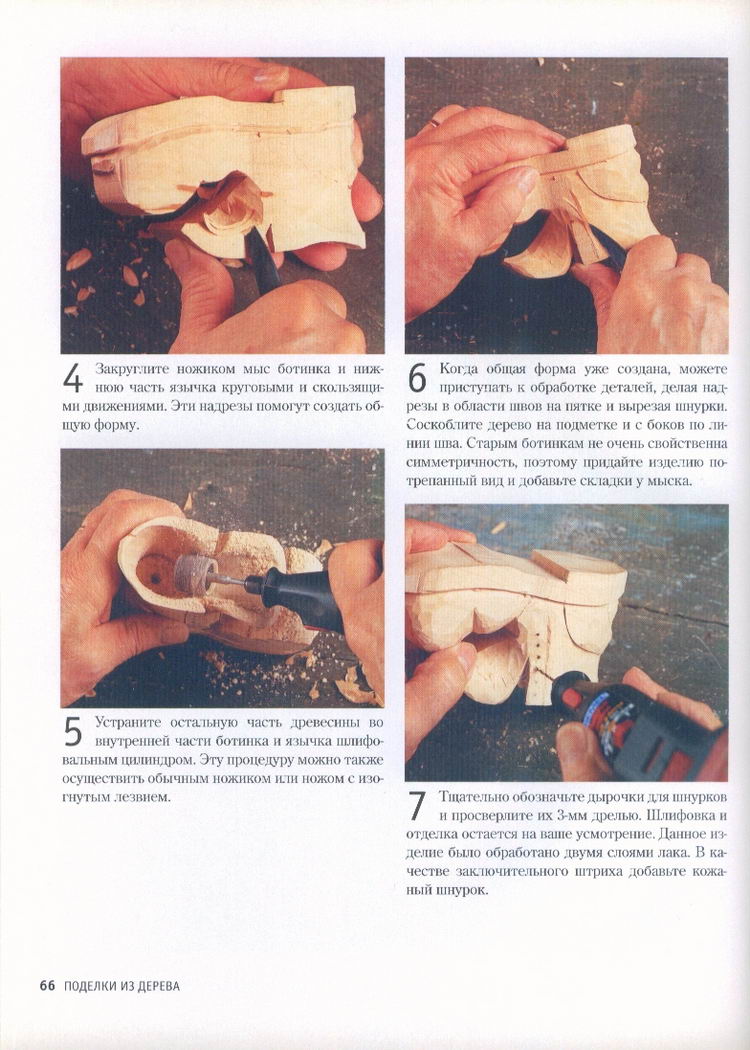 4 Закруглите ножиком мыс ботинка и нижнюю часть язычка круговыми и скользящими движениями. Эти надрезы помогут создать общую форму.

5 Устраните остальную часть древесины во внутренней части ботинка и язычка шлифовальным цилиндром. Эту процедуру можно также осуществить обычным ножиком или ножом с изогнутым лезвием.

6 Когда общая форма уже создана, можете приступать к обработке деталей, делая надрезы в области швов на пятке и вырезая шнурки. Соскоблите дерево на подметке и с боков по линии шва. Старым ботинкам не очень свойственна симметричность, поэтому придайте изделию потрепанный вид и добавьте складки у мыска.

7 Тщательно обозначьте дырочки для шнурков и просверлите их 3-мм дрелью. Шлифовка и отделка остается на ваше усмотрение. Данное изделие было обработано двумя слоями лака. В качестве заключительного штриха добавьте кожаный шнурок.

66 ПОДЕЛКИ ИЗ ДЕРЕВА