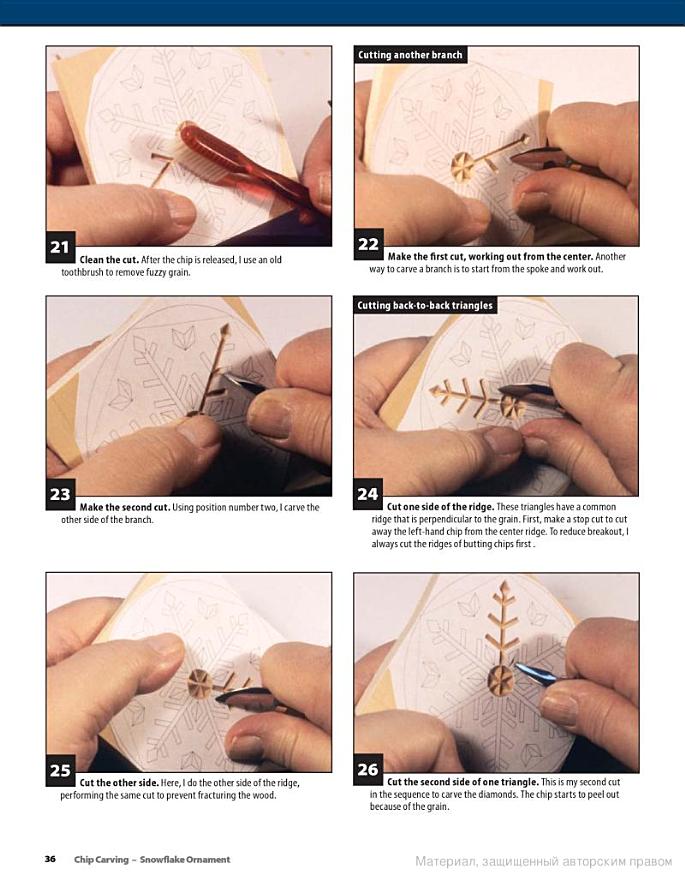 21
Clean the cut. After the chip is released, I use an old toothbrush to remove fuzzy grain.

Cutting another branch

22
Make the first cut, working out from the center. Another way to carve a branch is to start from the spoke and work out.

23
Make the second cut. Using position number two, I carve the other side of the branch.

Cutting back-to-back triangles

24
Cut one side of the ridge. These triangles have a common ridge that is perpendicular to the grain. First, make a stop cut to cut away the left-hand chip from the center ridge. To reduce breakout, I always cut the ridges of butting chips first .

25
Cut the other side. Here, I do the other side of the ridge, performing the same cut to prevent fracturing the wood.

26
Cut the second side of one triangle. This is my second cut in the sequence to carve the diamonds. The chip starts to peel out because of the grain.

36 Chip Carving – Snowflake Ornament

Материал, защищенный авторским правом