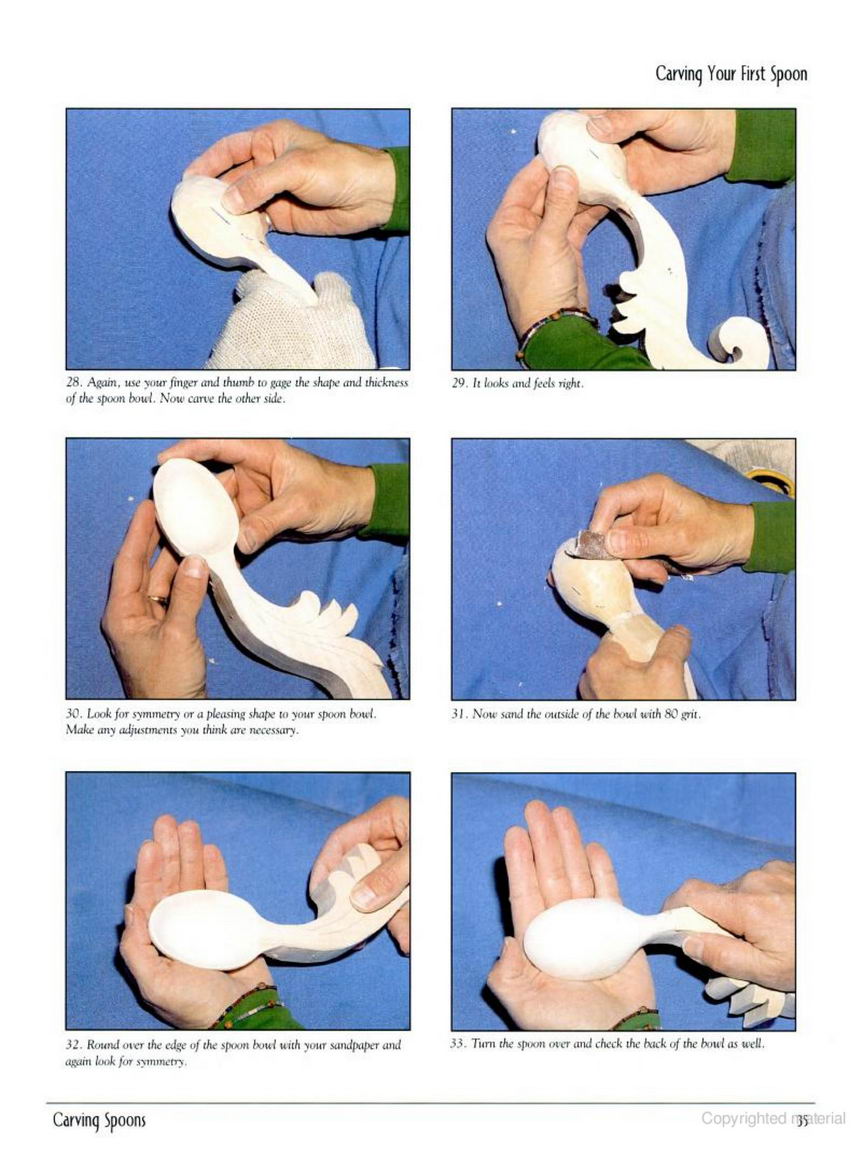 Carving Your First Spoon

28. Again, use your finger and thumb to gage the shape and thickness of the spoon bowl. Now carve the other side.

29. It looks and feels right.

30. Look for symmetry or a pleasing shape to your spoon bowl. Make any adjustments you think are necessary.

31. Now sand the outside of the bowl with 80 grit.

32. Round over the edge of the spoon bowl with your sandpaper and again look for symmetry.

33. Turn the spoon over and check the back of the bowl as well.

Carving Spoons

Copyrighted material 35