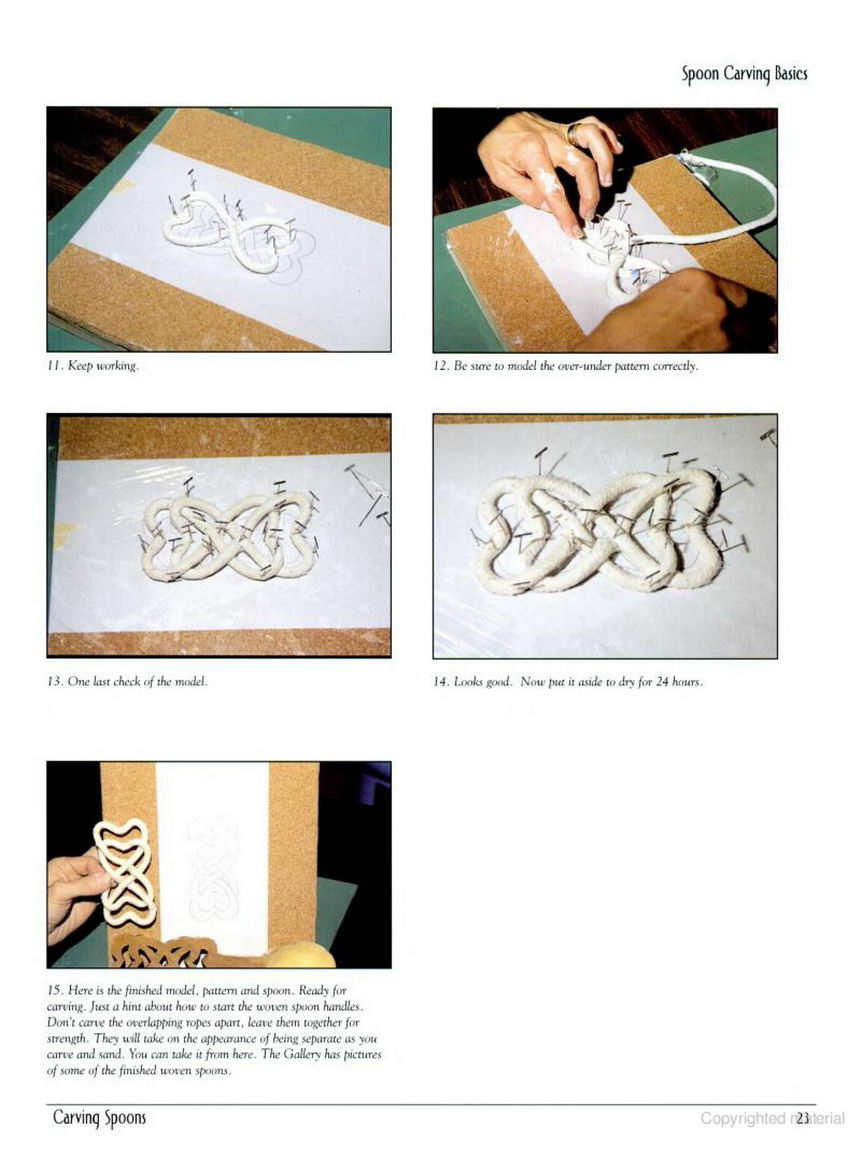 Spoon Carving Basics

11. Keep working.

12. Be sure to model the over-under pattern correctly.

13. One last check of the model.

14. Looks good. Now put it aside to dry for 24 hours.

15. Here is the finished model, pattern and spoon. Ready for carving. Just a hint about how to start the woven spoon handles. Don't carve the overlapping ropes apart, leave them together for strength. They will take on the appearance of being separate as you carve and sand. You can take it from here. The Gallery has pictures of some of the finished woven spoons.

Carving Spoons

Copyrighted material 23