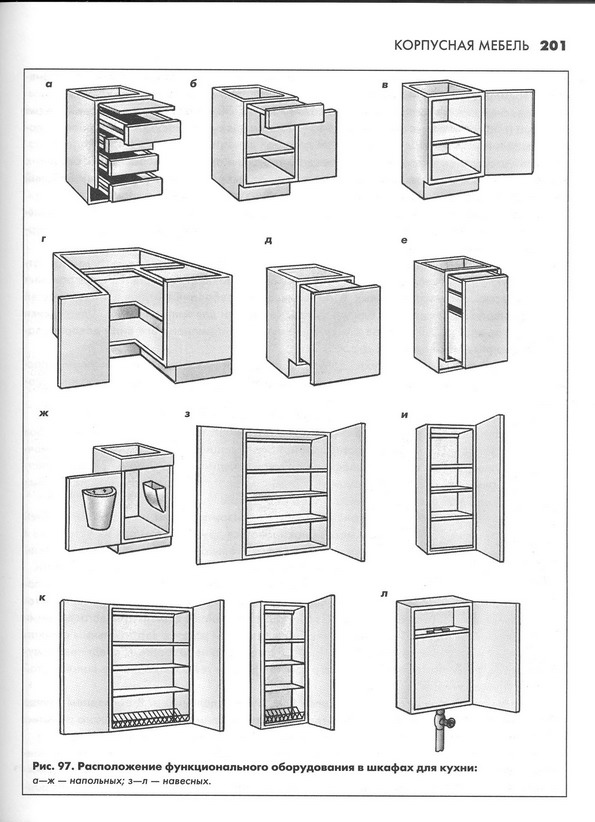 КОРПУСНАЯ МЕБЕЛЬ 201

а

б

в

г

д

е

ж

з

и

к

л

Рис. 97. Расположение функционального оборудования в шкафах для кухни: а—ж — напольных; з—л — навесных.