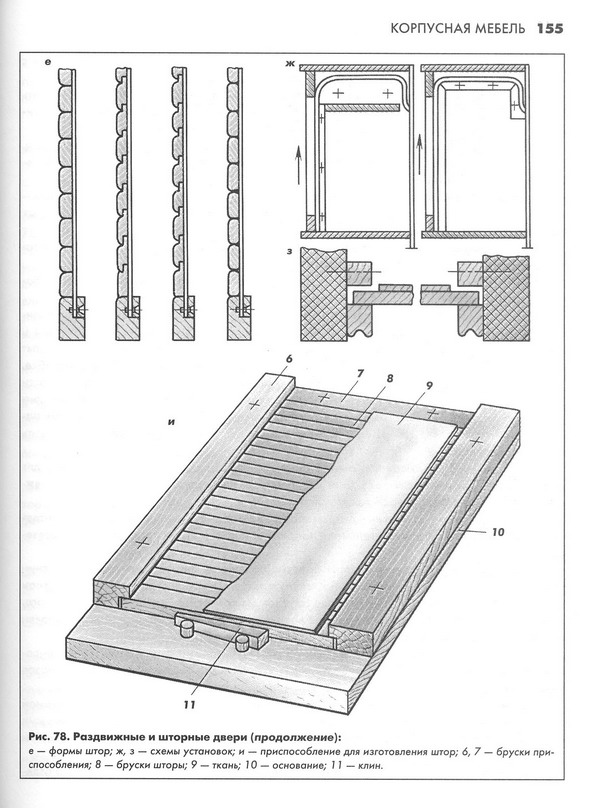 КОРПУСНАЯ МЕБЕЛЬ 155

е

ж

з

и

6

7

8

9

10

11

Рис. 78. Раздвижные и шторные двери (продолжение):
е — формы штор; ж, з — схемы установок; и — приспособление для изготовления штор; 6, 7 — бруски приспособления; 8 — бруски шторы; 9 — ткань; 10 — основание; 11 — клин.