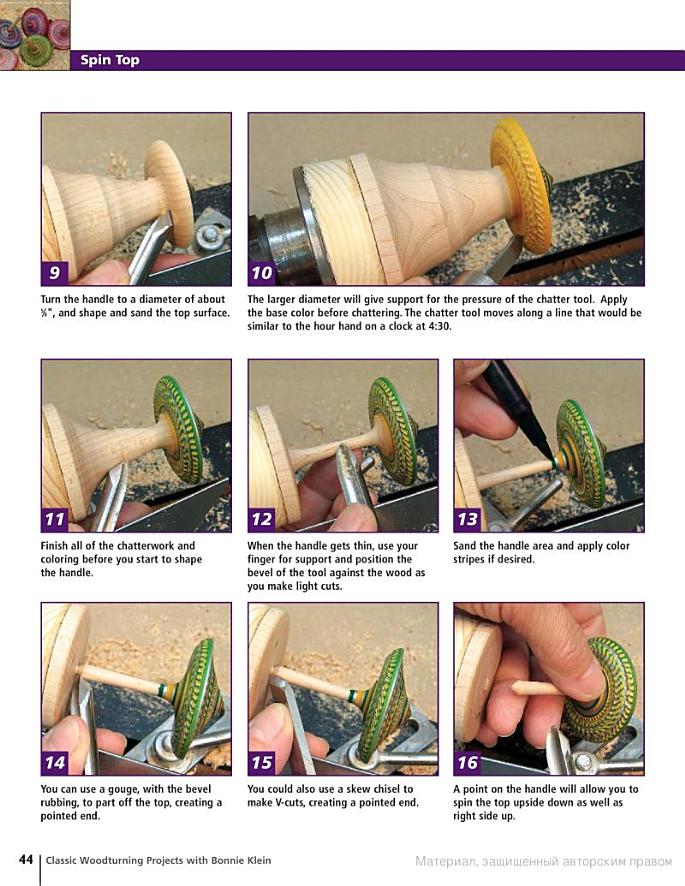 Spin Top

9

Turn the handle to a diameter of about ⅛", and shape and sand the top surface.

10

The larger diameter will give support for the pressure of the chatter tool. Apply the base color before chattering. The chatter tool moves along a line that would be similar to the hour hand on a clock at 4:30.

11

Finish all of the chatterwork and coloring before you start to shape the handle.

12

When the handle gets thin, use your finger for support and position the bevel of the tool against the wood as you make light cuts.

13

Sand the handle area and apply color stripes if desired.

14

You can use a gouge, with the bevel rubbing, to part off the top, creating a pointed end.

15

You could also use a skew chisel to make V-cuts, creating a pointed end.

16

A point on the handle will allow you to spin the top upside down as well as right side up.

44 Classic Woodturning Projects with Bonnie Klein

Материал, защищенный авторским правом