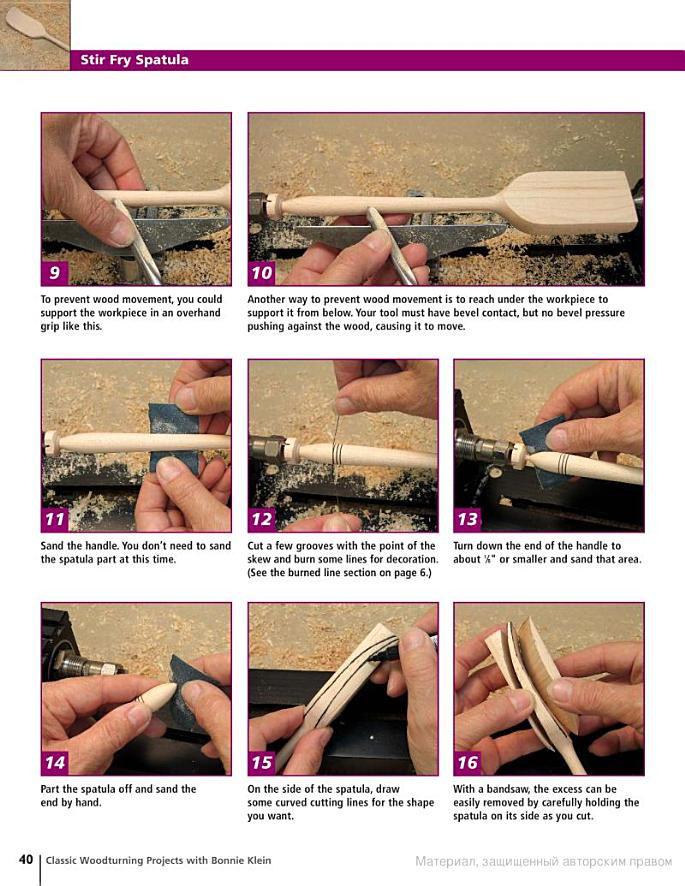 Stir Fry Spatula

9

To prevent wood movement, you could support the workpiece in an overhand grip like this.

10

Another way to prevent wood movement is to reach under the workpiece to support it from below. Your tool must have bevel contact, but no bevel pressure pushing against the wood, causing it to move.

11

Sand the handle. You don't need to sand the spatula part at this time.

12

Cut a few grooves with the point of the skew and burn some lines for decoration. (See the burned line section on page 6.)

13

Turn down the end of the handle to about ⅛" or smaller and sand that area.

14

Part the spatula off and sand the end by hand.

15

On the side of the spatula, draw some curved cutting lines for the shape you want.

16

With a bandsaw, the excess can be easily removed by carefully holding the spatula on its side as you cut.

40 | Classic Woodturning Projects with Bonnie Klein

Материал, защищенный авторским правом