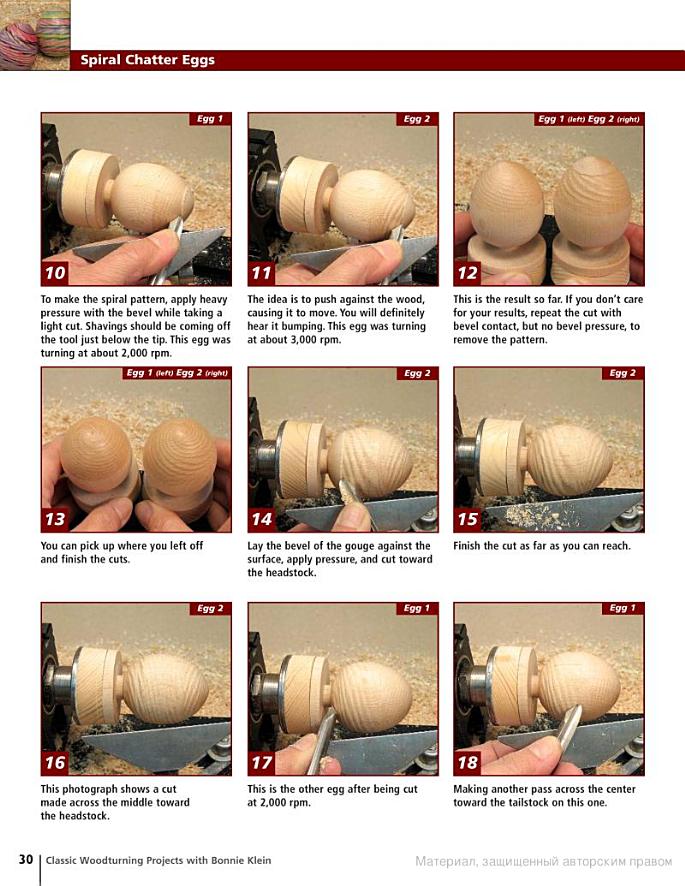 Spiral Chatter Eggs

Egg 1

10

To make the spiral pattern, apply heavy pressure with the bevel while taking a light cut. Shavings should be coming off the tool just below the tip. This egg was turning at about 2,000 rpm.

Egg 2

11

The idea is to push against the wood, causing it to move. You will definitely hear it bumping. This egg was turning at about 3,000 rpm.

Egg 1 (left) Egg 2 (right)

12

This is the result so far. If you don't care for your results, repeat the cut with bevel contact, but no bevel pressure, to remove the pattern.

Egg 1 (left) Egg 2 (right)

13

You can pick up where you left off and finish the cuts.

Egg 2

14

Lay the bevel of the gouge against the surface, apply pressure, and cut toward the headstock.

Egg 2

15

Finish the cut as far as you can reach.

Egg 2

16

This photograph shows a cut made across the middle toward the headstock.

Egg 1

17

This is the other egg after being cut at 2,000 rpm.

Egg 1

18

Making another pass across the center toward the tailstock on this one.

30 | Classic Woodturning Projects with Bonnie Klein

Материал, защищенный авторским правом