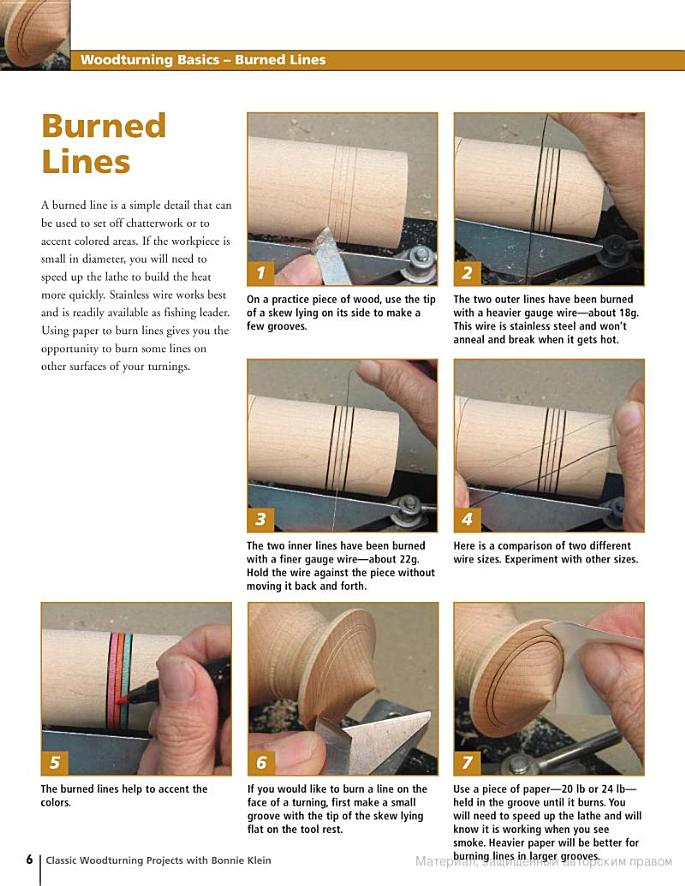 Woodturning Basics – Burned Lines

Burned Lines

A burned line is a simple detail that can be used to set off chatterwork or to accent colored areas. If the workpiece is small in diameter, you will need to speed up the lathe to build the heat more quickly. Stainless wire works best and is readily available as fishing leader. Using paper to burn lines gives you the opportunity to burn some lines on other surfaces of your turnings.

1

On a practice piece of wood, use the tip of a skew lying on its side to make a few grooves.

2

The two outer lines have been burned with a heavier gauge wire—about 18g. This wire is stainless steel and won't anneal and break when it gets hot.

3

The two inner lines have been burned with a finer gauge wire—about 22g. Hold the wire against the piece without moving it back and forth.

4

Here is a comparison of two different wire sizes. Experiment with other sizes.

5

The burned lines help to accent the colors.

6

If you would like to burn a line on the face of a turning, first make a small groove with the tip of the skew lying flat on the tool rest.

7

Use a piece of paper—20 lb or 24 lb—held in the groove until it burns. You will need to speed up the lathe and will know it is working when you see smoke. Heavier paper will be better for burning lines in larger grooves.

6 | Classic Woodturning Projects with Bonnie Klein

Материал, защищенный авторским правом