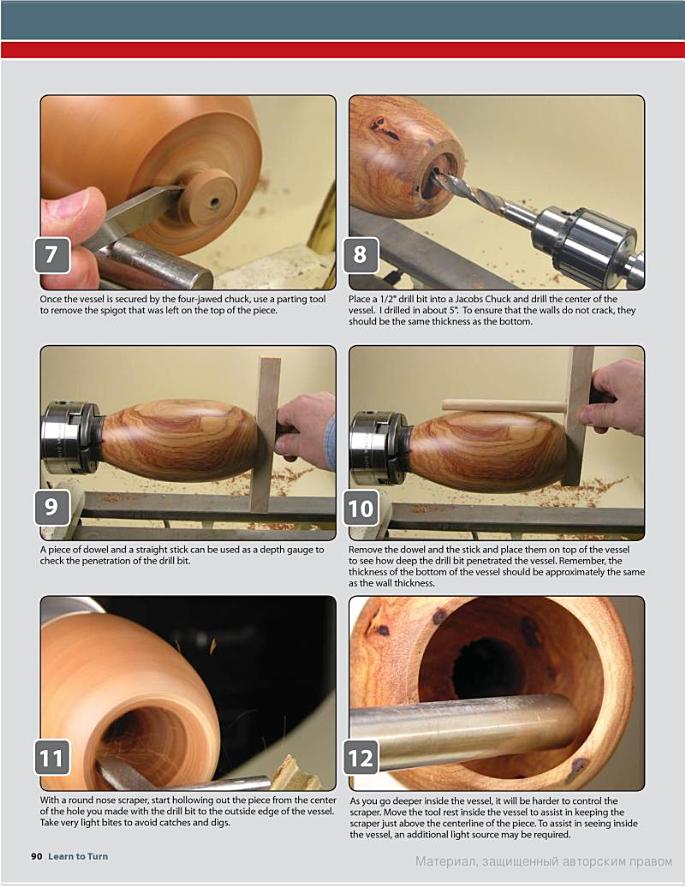 7

Once the vessel is secured by the four-jawed chuck, use a parting tool to remove the spigot that was left on the top of the piece.

8

Place a 1/2" drill bit into a Jacobs Chuck and drill the center of the vessel. I drilled in about 5". To ensure that the walls do not crack, they should be the same thickness as the bottom.

9

A piece of dowel and a straight stick can be used as a depth gauge to check the penetration of the drill bit.

10

Remove the dowel and the stick and place them on top of the vessel to see how deep the drill bit penetrated the vessel. Remember, the thickness of the bottom of the vessel should be approximately the same as the wall thickness.

11

With a round nose scraper, start hollowing out the piece from the center of the hole you made with the drill bit to the outside edge of the vessel. Take very light bites to avoid catches and digs.

12

As you go deeper inside the vessel, it will be harder to control the scraper. Move the tool rest inside the vessel to assist in keeping the scraper just above the centerline of the piece. To assist in seeing inside the vessel, an additional light source may be required.

90 Learn to Turn

Материал, защищенный авторским правом