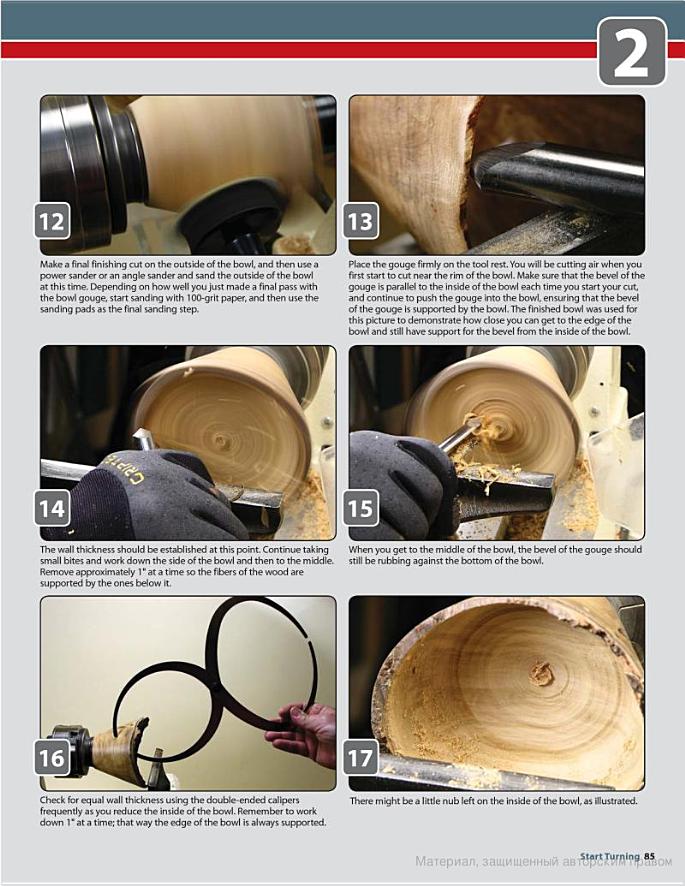 2

12

Make a final finishing cut on the outside of the bowl, and then use a power sander or an angle sander and sand the outside of the bowl at this time. Depending on how well you just made a final pass with the bowl gouge, start sanding with 100-grit paper, and then use the sanding pads as the final sanding step.

13

Place the gouge firmly on the tool rest. You will be cutting air when you first start to cut near the rim of the bowl. Make sure that the bevel of the gouge is parallel to the inside of the bowl each time you start your cut, and continue to push the gouge into the bowl, ensuring that the bevel of the gouge is supported by the bowl. The finished bowl was used for this picture to demonstrate how close you can get to the edge of the bowl and still have support for the bevel from the inside of the bowl.

14

The wall thickness should be established at this point. Continue taking small bites and work down the side of the bowl and then to the middle. Remove approximately 1" at a time so the fibers of the wood are supported by the ones below it.

15

When you get to the middle of the bowl, the bevel of the gouge should still be rubbing against the bottom of the bowl.

16

Check for equal wall thickness using the double-ended calipers frequently as you reduce the inside of the bowl. Remember to work down 1" at a time; that way the edge of the bowl is always supported.

17

There might be a little nub left on the inside of the bowl, as illustrated.

Start Turning 85

Материал, защищенный авторским правом