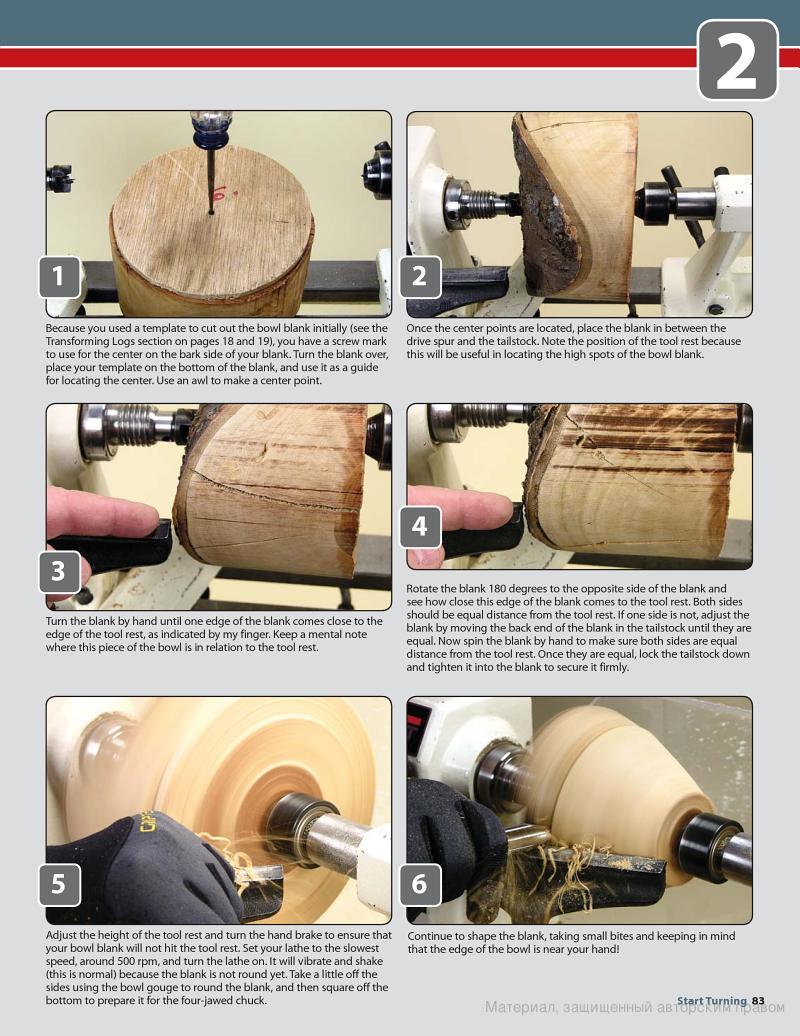 2

1

Because you used a template to cut out the bowl blank initially (see the Transforming Logs section on pages 18 and 19), you have a screw mark to use for the center on the bark side of your blank. Turn the blank over, place your template on the bottom of the blank, and use it as a guide for locating the center. Use an awl to make a center point.

2

Once the center points are located, place the blank in between the drive spur and the tailstock. Note the position of the tool rest because this will be useful in locating the high spots of the bowl blank.

3

Turn the blank by hand until one edge of the blank comes close to the edge of the tool rest, as indicated by my finger. Keep a mental note where this piece of the bowl is in relation to the tool rest.

4

Rotate the blank 180 degrees to the opposite side of the blank and see how close this edge of the blank comes to the tool rest. Both sides should be equal distance from the tool rest. If one side is not, adjust the blank by moving the back end of the blank in the tailstock until they are equal. Now spin the blank by hand to make sure both sides are equal distance from the tool rest. Once they are equal, lock the tailstock down and tighten it into the blank to secure it firmly.

5

Adjust the height of the tool rest and turn the hand brake to ensure that your bowl blank will not hit the tool rest. Set your lathe to the slowest speed, around 500 rpm, and turn the lathe on. It will vibrate and shake (this is normal) because the blank is not round yet. Take a little off the sides using the bowl gouge to round the blank, and then square off the bottom to prepare it for the four-jawed chuck.

6

Continue to shape the blank, taking small bites and keeping in mind that the edge of the bowl is near your hand!

Start Turning 83

Материал, защищенный авторским правом