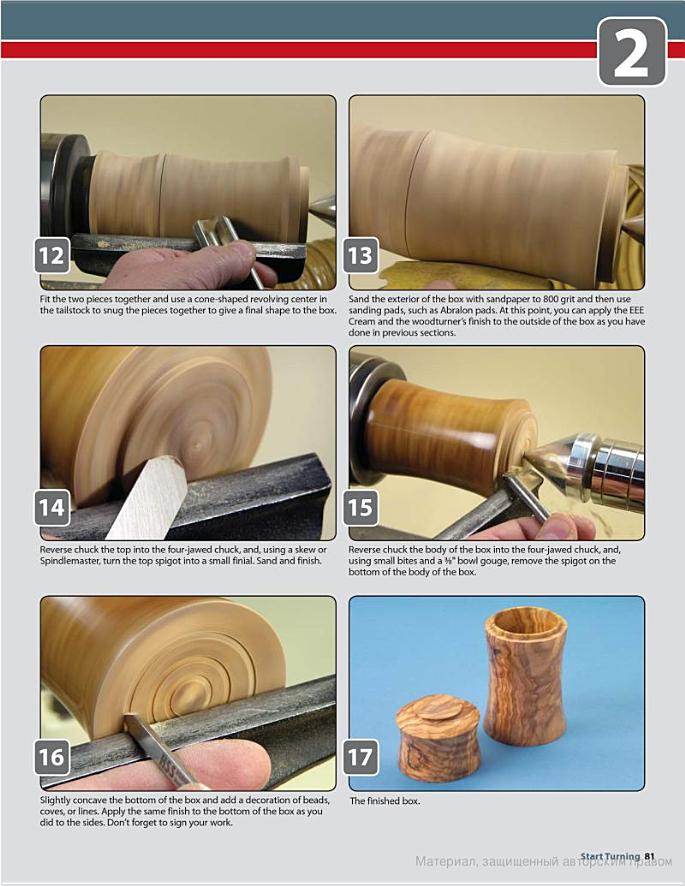 2

12

Fit the two pieces together and use a cone-shaped revolving center in the tailstock to snug the pieces together to give a final shape to the box.

13

Sand the exterior of the box with sandpaper to 800 grit and then use sanding pads, such as Abralon pads. At this point, you can apply the EEE Cream and the woodturner's finish to the outside of the box as you have done in previous sections.

14

Reverse chuck the top into the four-jawed chuck, and, using a skew or Spindlemaster, turn the top spigot into a small finial. Sand and finish.

15

Reverse chuck the body of the box into the four-jawed chuck, and, using small bites and a ⅜" bowl gouge, remove the spigot on the bottom of the body of the box.

16

Slightly concave the bottom of the box and add a decoration of beads, coves, or lines. Apply the same finish to the bottom of the box as you did to the sides. Don't forget to sign your work.

17

The finished box.

Start Turning 81

Материал, защищенный авторским правом