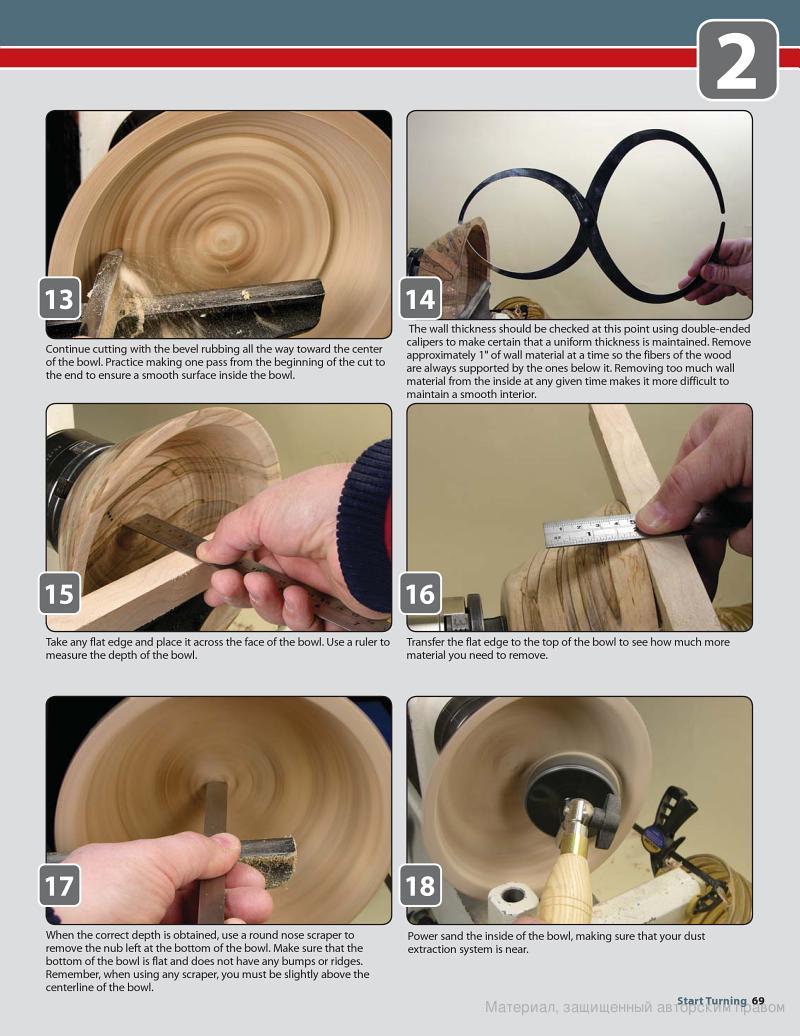 2

13

Continue cutting with the bevel rubbing all the way toward the center of the bowl. Practice making one pass from the beginning of the cut to the end to ensure a smooth surface inside the bowl.

14

The wall thickness should be checked at this point using double-ended calipers to make certain that a uniform thickness is maintained. Remove approximately 1" of wall material at a time so the fibers of the wood are always supported by the ones below it. Removing too much wall material from the inside at any given time makes it more difficult to maintain a smooth interior.

15

Take any flat edge and place it across the face of the bowl. Use a ruler to measure the depth of the bowl.

16

Transfer the flat edge to the top of the bowl to see how much more material you need to remove.

17

When the correct depth is obtained, use a round nose scraper to remove the nub left at the bottom of the bowl. Make sure that the bottom of the bowl is flat and does not have any bumps or ridges. Remember, when using any scraper, you must be slightly above the centerline of the bowl.

18

Power sand the inside of the bowl, making sure that your dust extraction system is near.

Start Turning 69

Материал, защищенный авторским правом