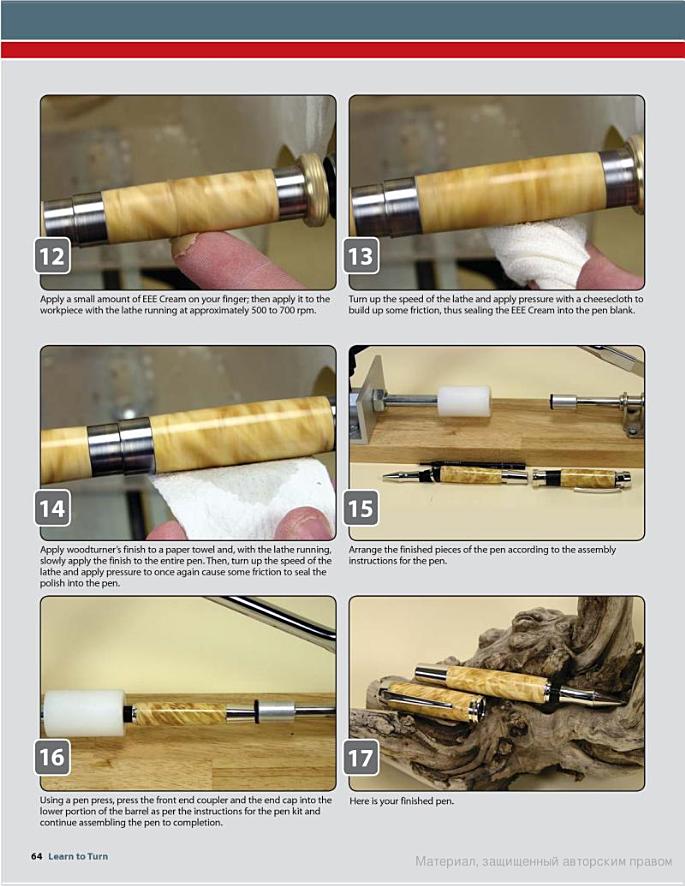 12

Apply a small amount of EEE Cream on your finger; then apply it to the workpiece with the lathe running at approximately 500 to 700 rpm.

13

Turn up the speed of the lathe and apply pressure with a cheesecloth to build up some friction, thus sealing the EEE Cream into the pen blank.

14

Apply woodturner's finish to a paper towel and, with the lathe running, slowly apply the finish to the entire pen. Then, turn up the speed of the lathe and apply pressure to once again cause some friction to seal the polish into the pen.

15

Arrange the finished pieces of the pen according to the assembly instructions for the pen.

16

Using a pen press, press the front end coupler and the end cap into the lower portion of the barrel as per the instructions for the pen kit and continue assembling the pen to completion.

17

Here is your finished pen.

64 Learn to Turn

Материал, защищенный авторским правом